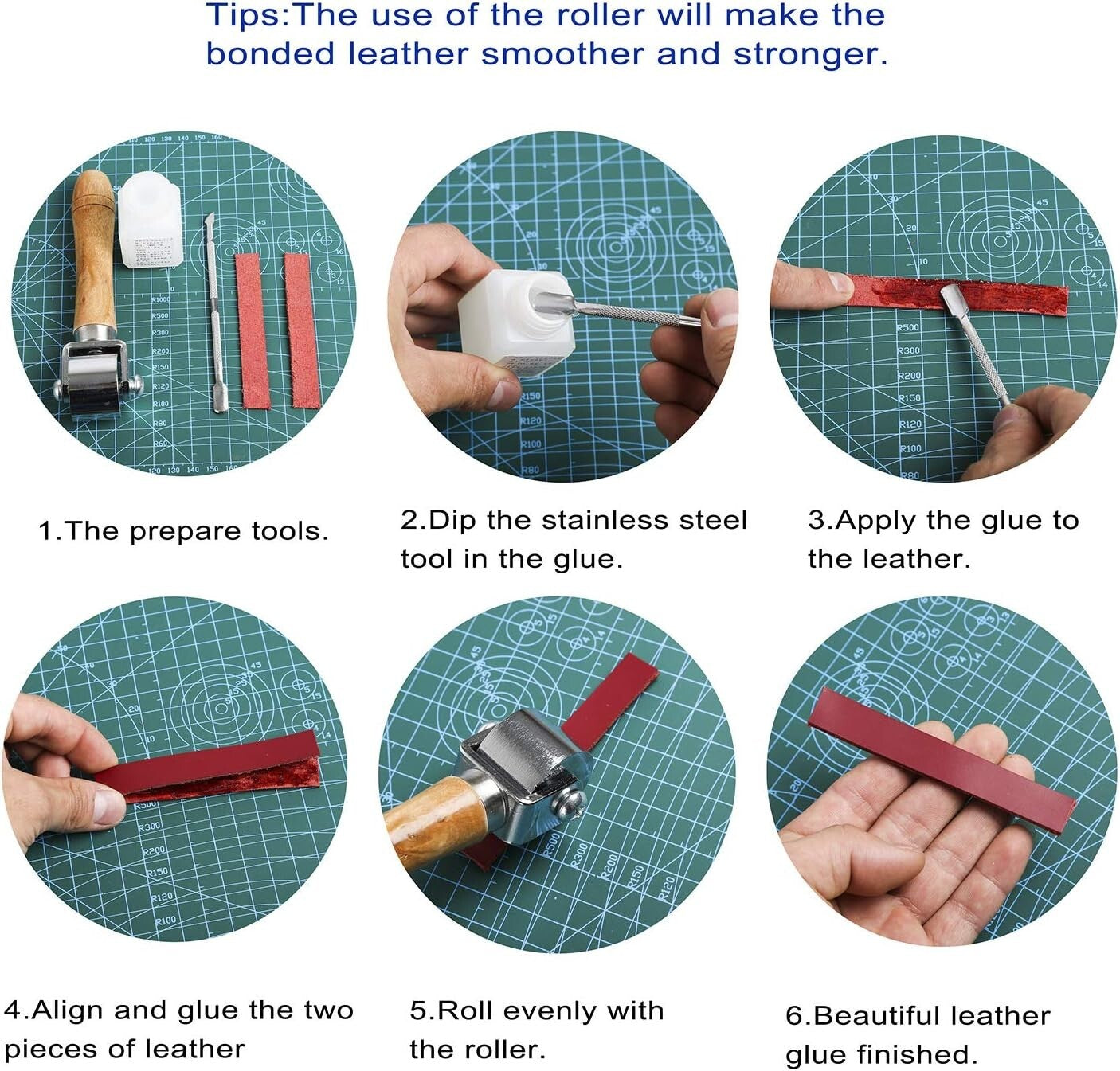 Tips:The use of the roller will make the bonded leather smoother and stronger.

1.The prepare tools.

2.Dip the stainless steel tool in the glue.

3.Apply the glue to the leather.

4.Align and glue the two pieces of leather

5.Roll evenly with the roller.

6.Beautiful leather glue finished.