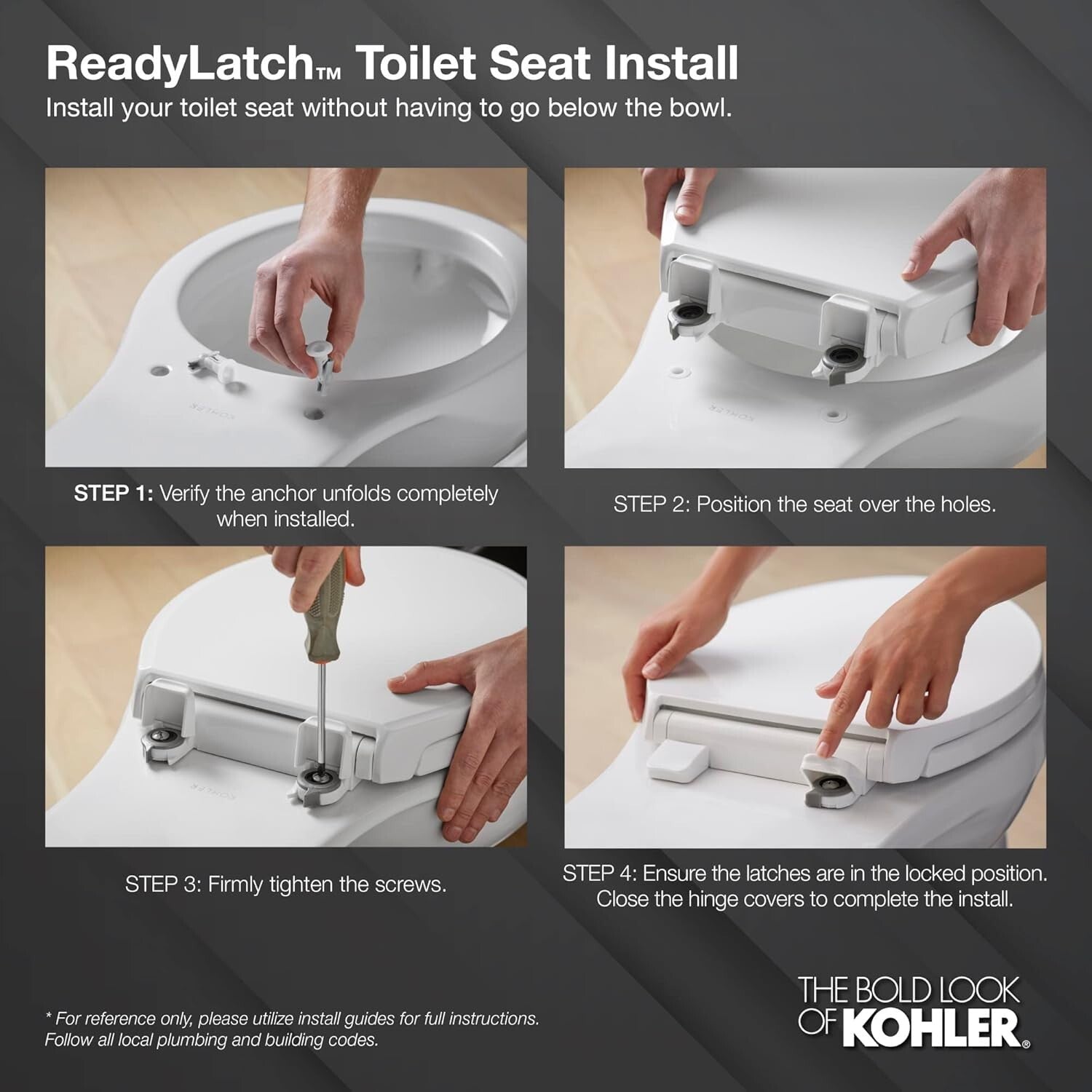 ReadyLatch™ Toilet Seat Install

Install your toilet seat without having to go below the bowl.

KOHLER

STEP 1: Verify the anchor unfolds completely when installed.

KOHLER

STEP 2: Position the seat over the holes.

KOHLER

STEP 3: Firmly tighten the screws.

STEP 4: Ensure the latches are in the locked position. Close the hinge covers to complete the install.

* For reference only, please utilize install guides for full instructions. Follow all local plumbing and building codes.

THE BOLD LOOK OF KOHLER®