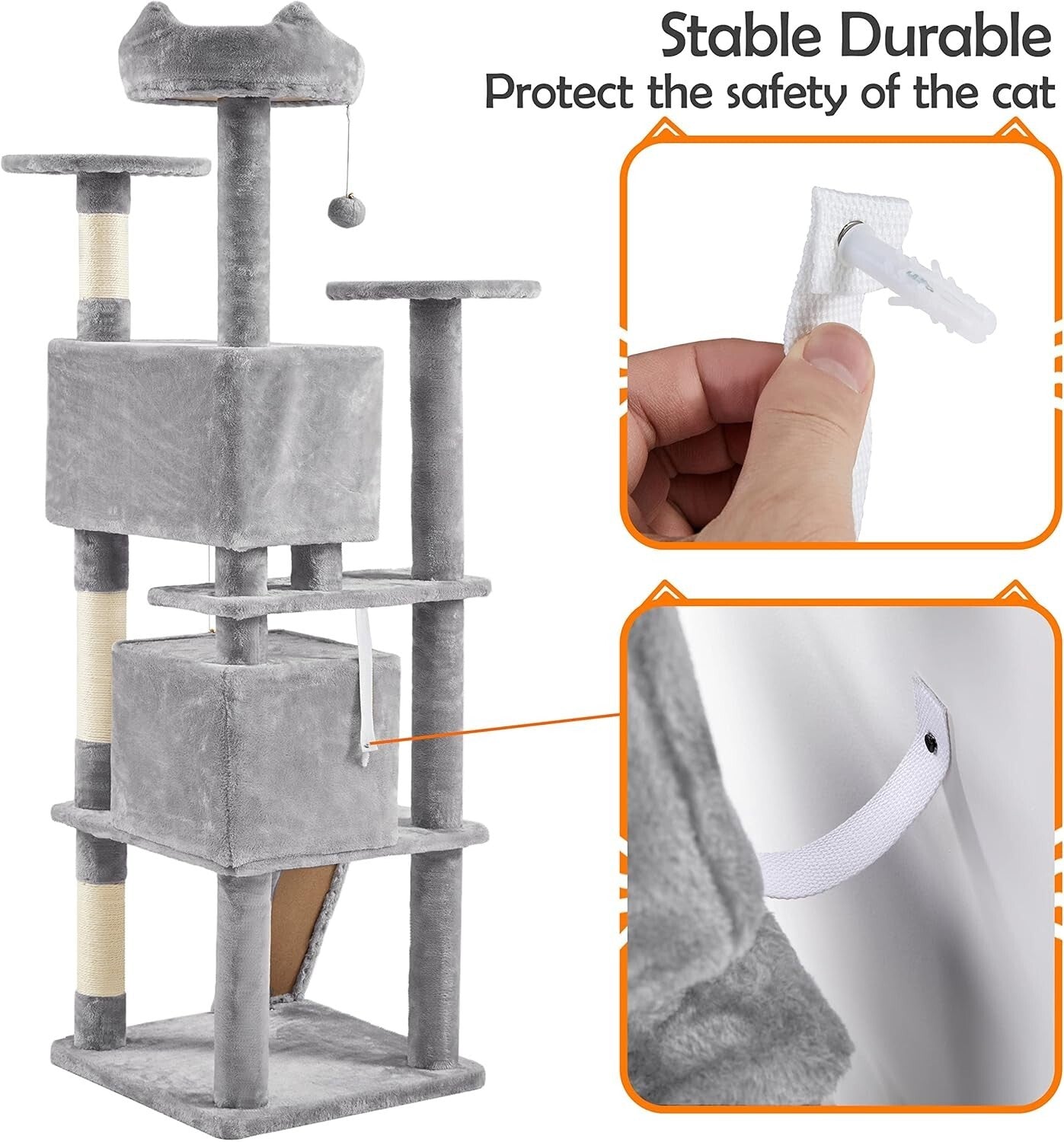 Stable Durable
Protect the safety of the cat