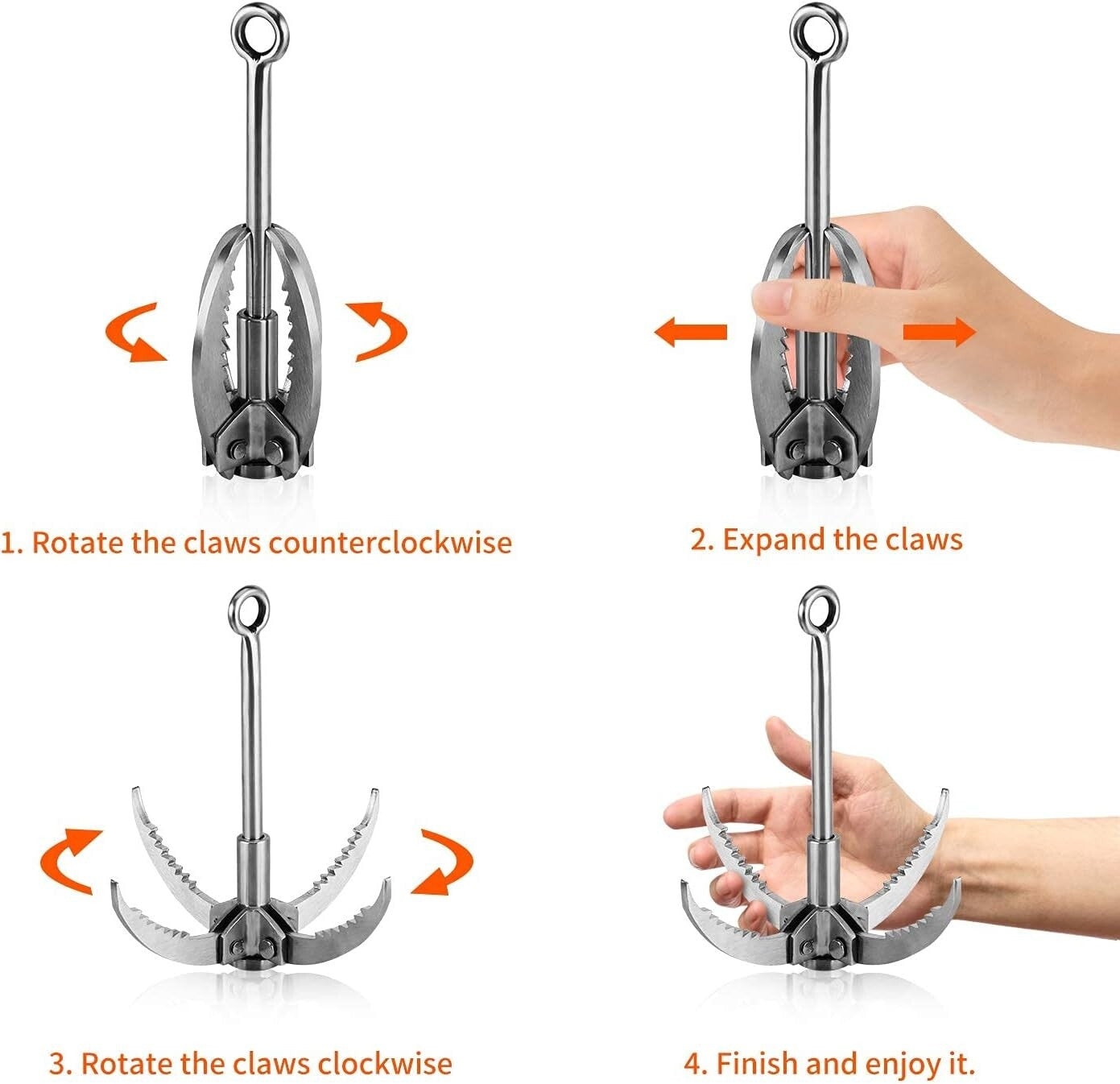 1. Rotate the claws counterclockwise

2. Expand the claws

3. Rotate the claws clockwise

4. Finish and enjoy it.