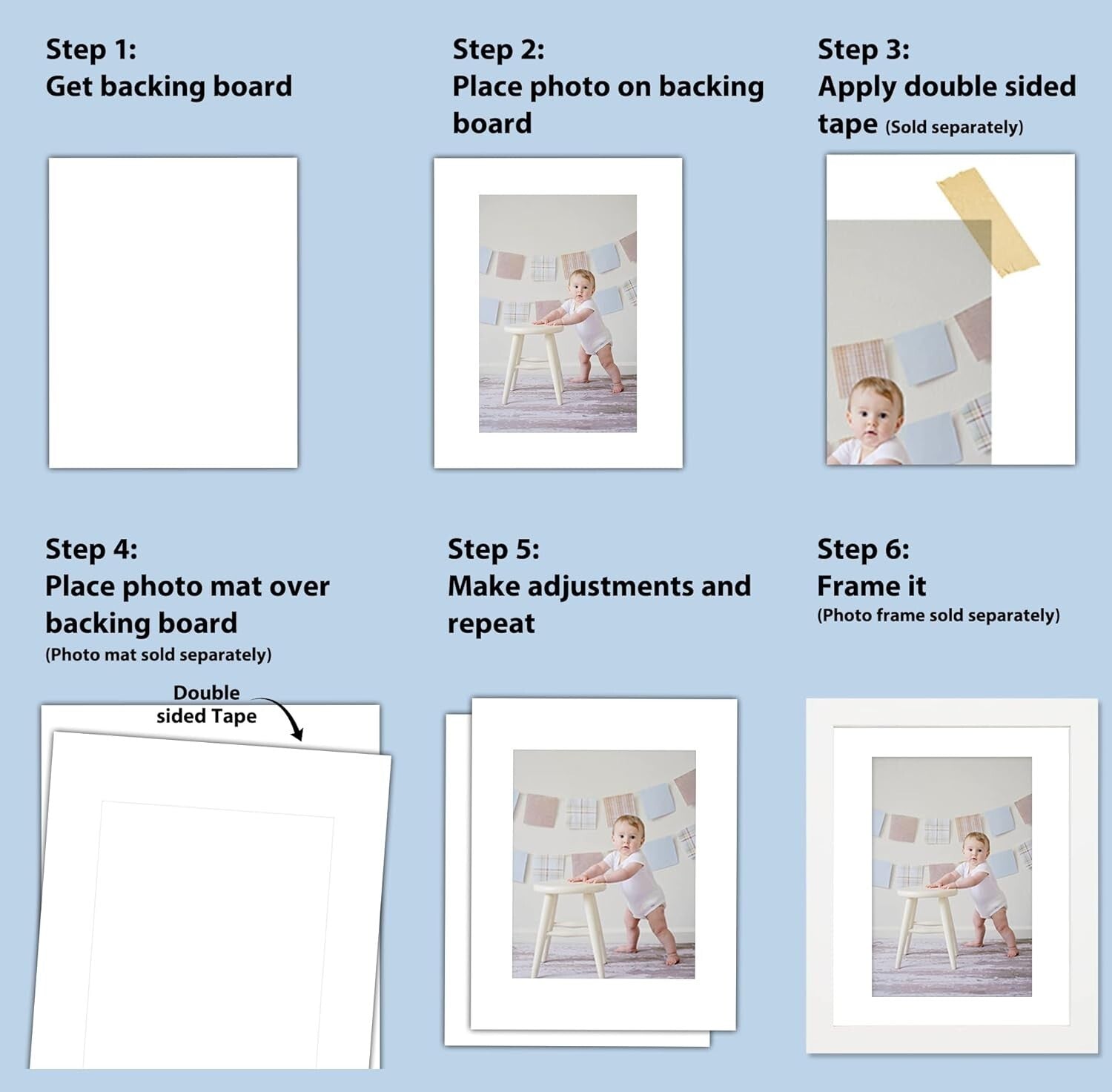 Step 1:
Get backing board

Step 2:
Place photo on backing board

Step 3:
Apply double sided tape (Sold separately)

Step 4:
Place photo mat over backing board
(Photo mat sold separately)

Double sided Tape

Step 5:
Make adjustments and repeat

Step 6:
Frame it
(Photo frame sold separately)