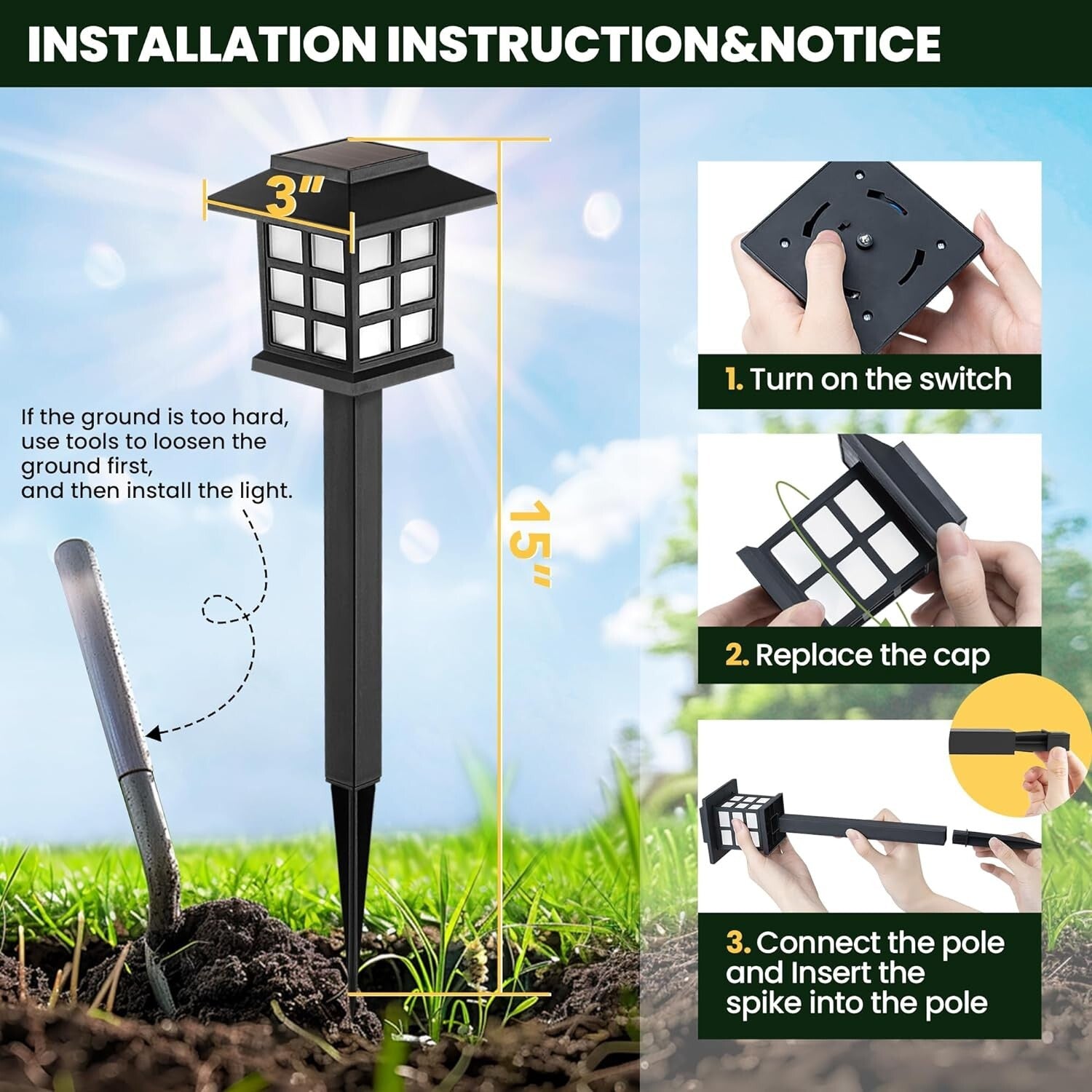 INSTALLATION INSTRUCTION&NOTICE

3"

15"

If the ground is too hard, use tools to loosen the ground first, and then install the light.

1. Turn on the switch

2. Replace the cap

3. Connect the pole and Insert the spike into the pole