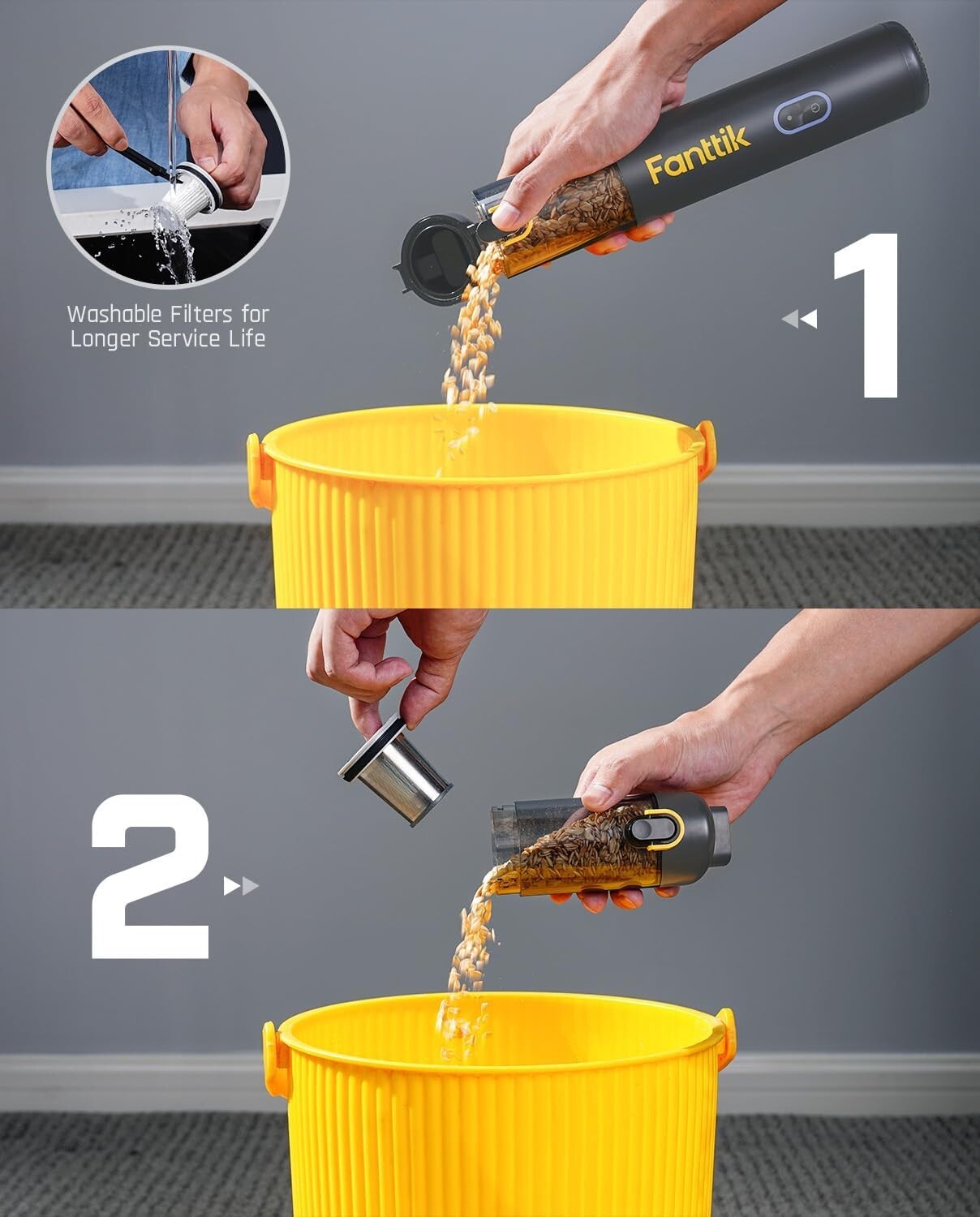 Washable Filters for Longer Service Life

Fanttik

1

2