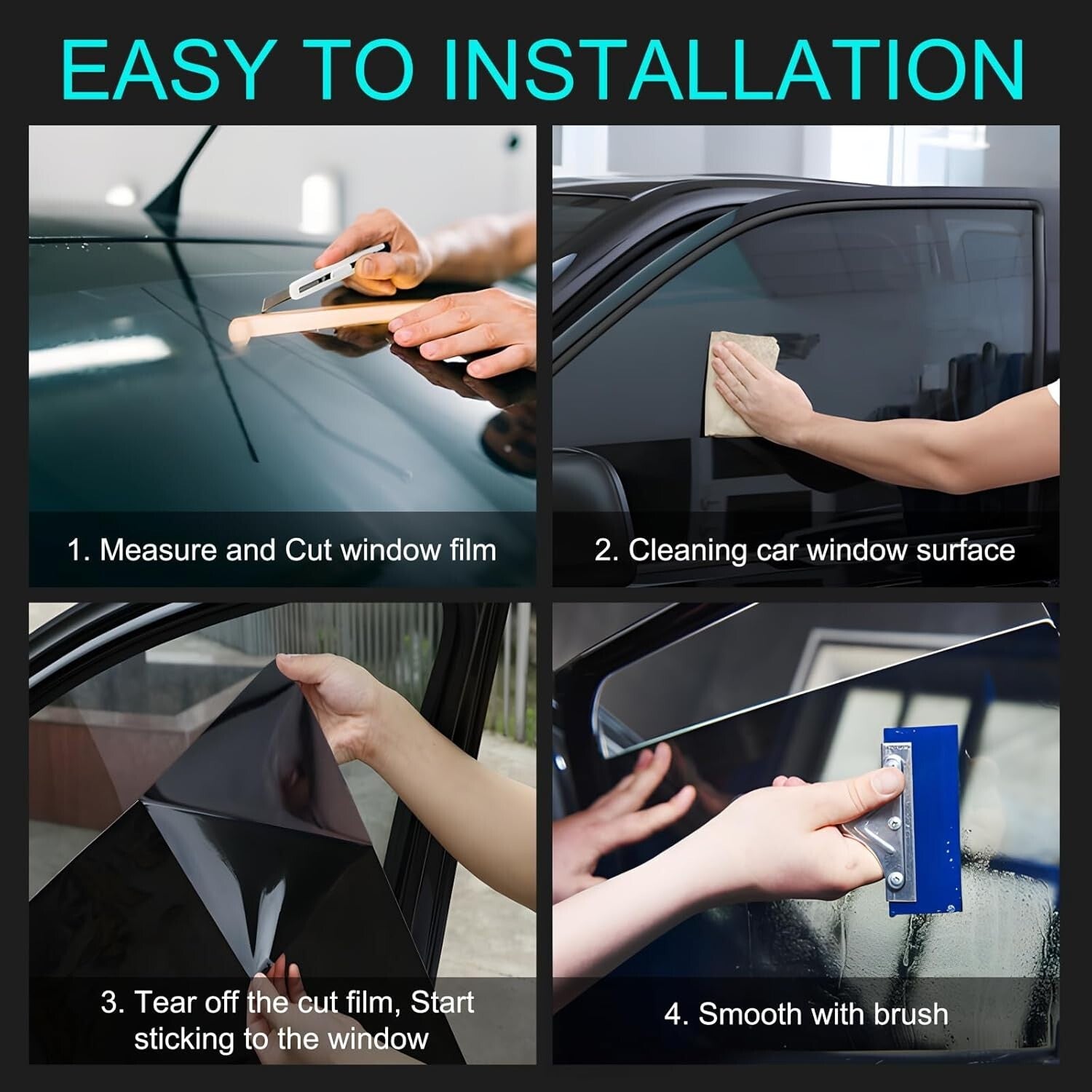 EASY TO INSTALLATION

1. Measure and Cut window film

2. Cleaning car window surface

3. Tear off the cut film, Start sticking to the window

4. Smooth with brush