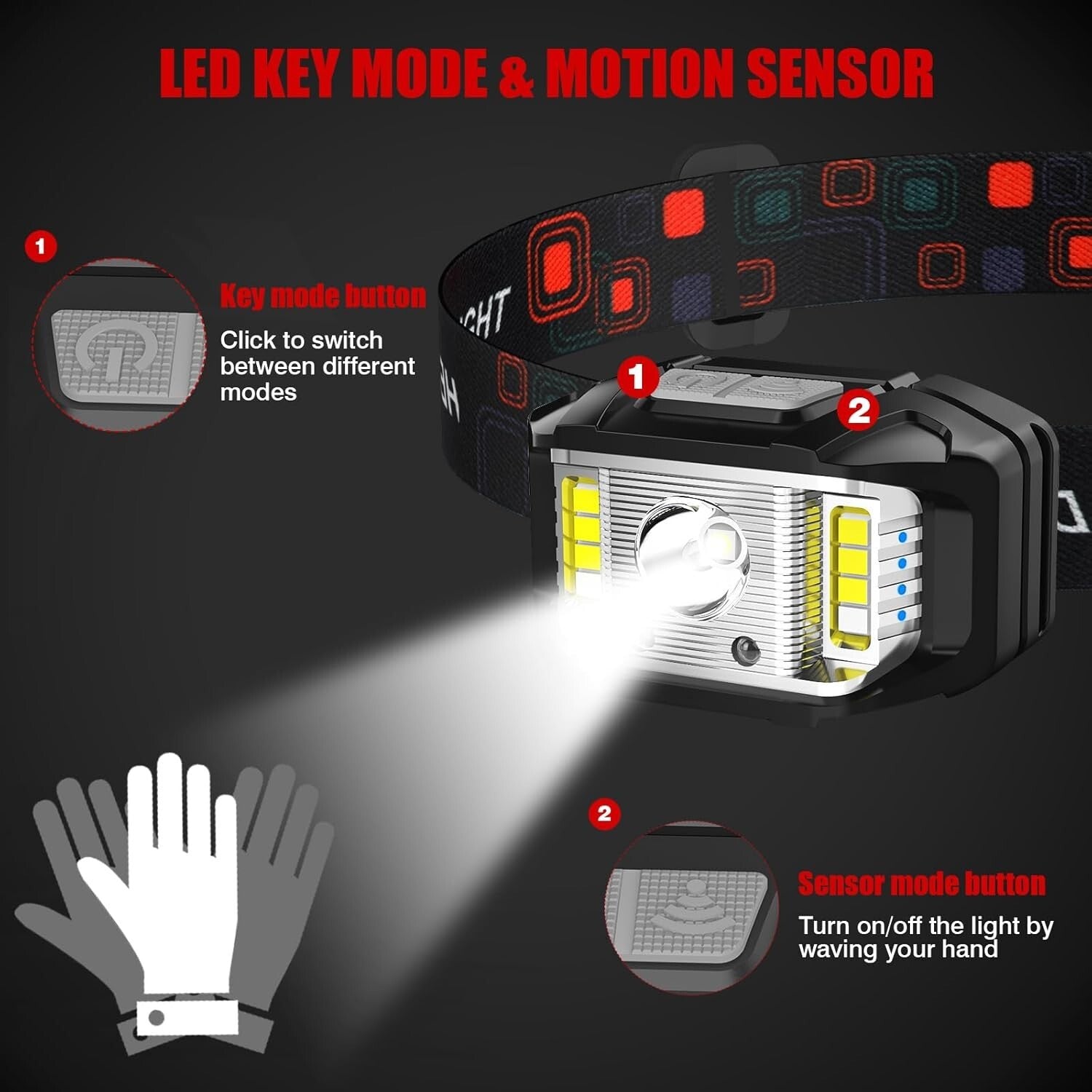 LED KEY MODE & MOTION SENSOR

1

Key mode button

Click to switch between different modes

1

2

2

Sensor mode button

Turn on/off the light by waving your hand