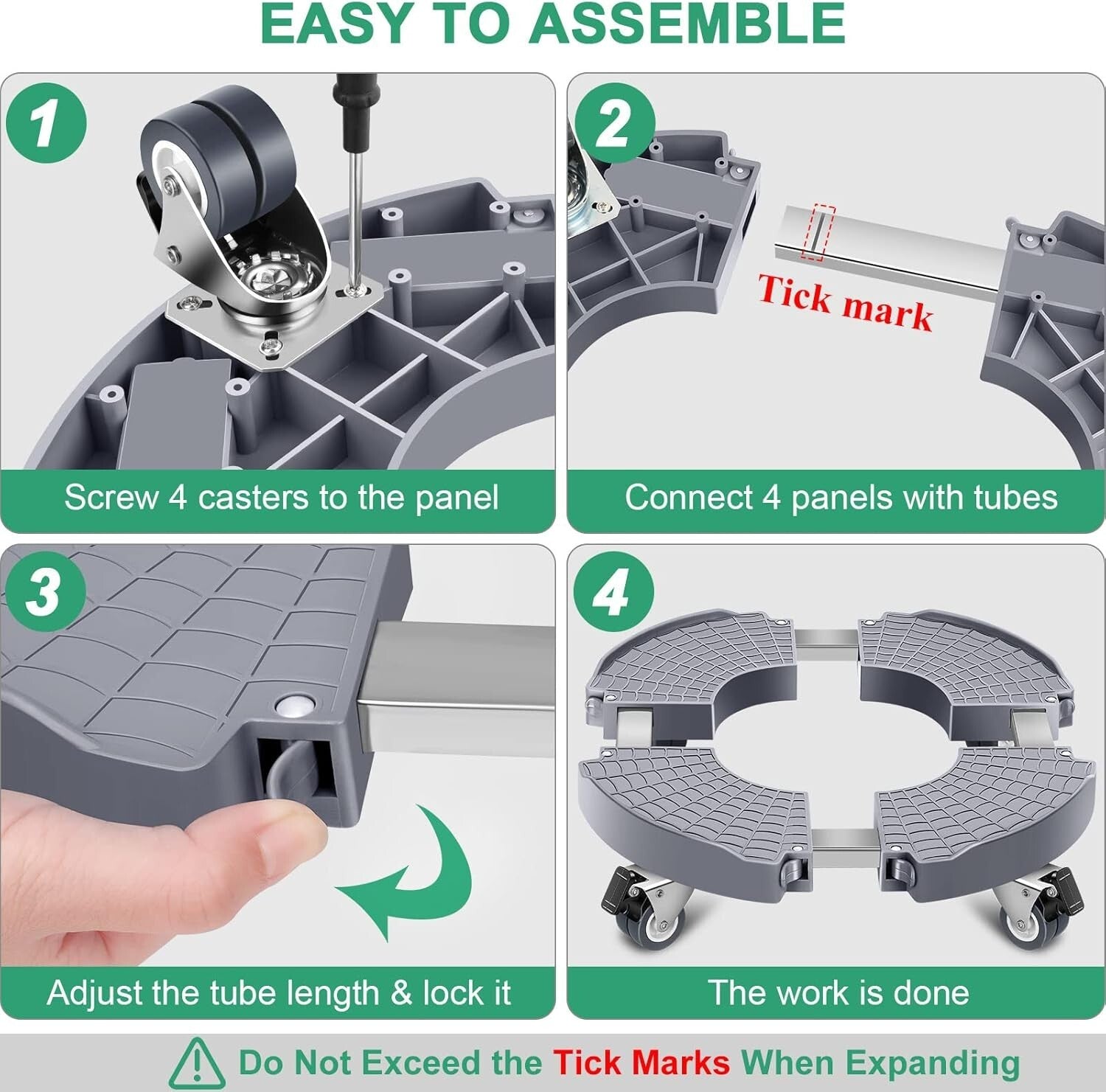 EASY TO ASSEMBLE

1

Screw 4 casters to the panel

2

Tick mark

Connect 4 panels with tubes

3

Adjust the tube length & lock it

4

The work is done

Do Not Exceed the Tick Marks When Expanding