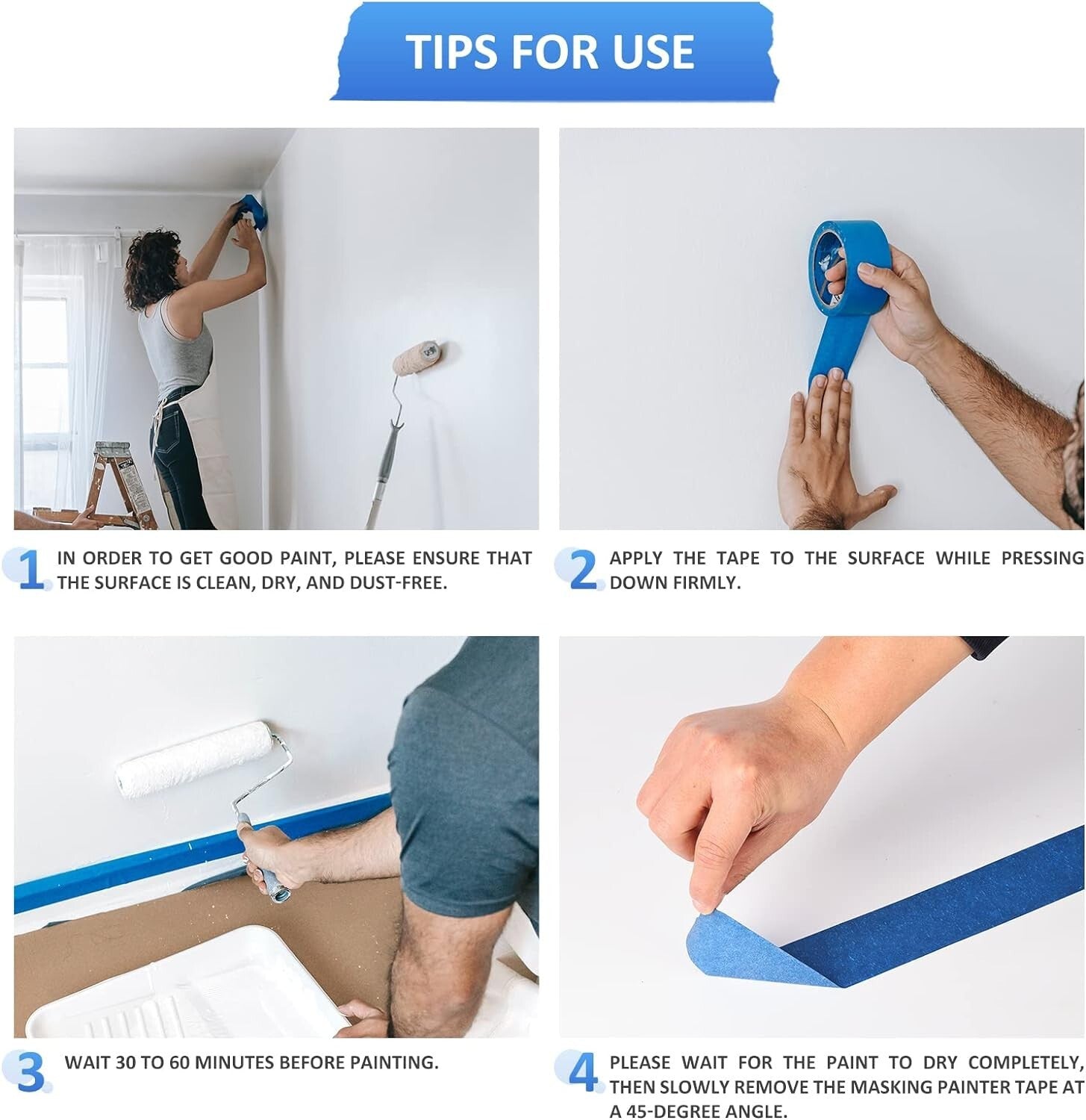 TIPS FOR USE

1 IN ORDER TO GET GOOD PAINT, PLEASE ENSURE THAT THE SURFACE IS CLEAN, DRY, AND DUST-FREE.

2 APPLY THE TAPE TO THE SURFACE WHILE PRESSING DOWN FIRMLY.

3 WAIT 30 TO 60 MINUTES BEFORE PAINTING.

4 PLEASE WAIT FOR THE PAINT TO DRY COMPLETELY, THEN SLOWLY REMOVE THE MASKING PAINTER TAPE AT A 45-DEGREE ANGLE.