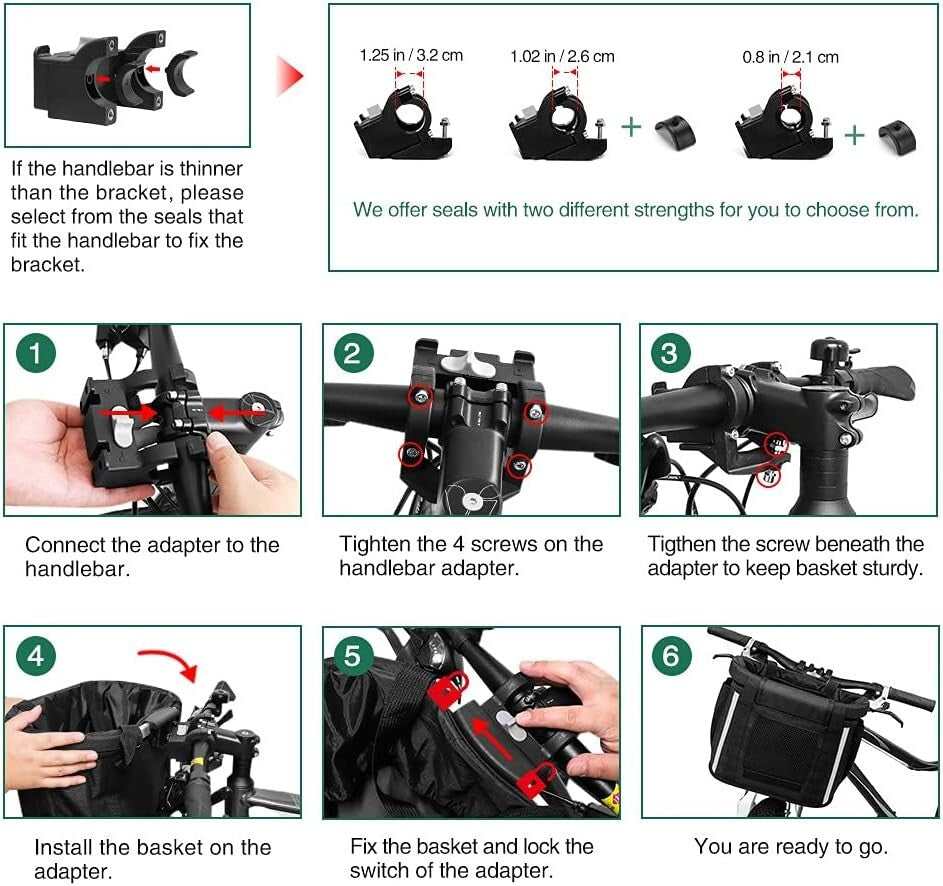 If the handlebar is thinner than the bracket, please select from the seals that fit the handlebar to fix the bracket.

1.25 in / 3.2 cm

1.02 in / 2.6 cm

0.8 in / 2.1 cm

We offer seals with two different strengths for you to choose from.

1

Connect the adapter to the handlebar.

2

Tighten the 4 screws on the handlebar adapter.

3

Tigthen the screw beneath the adapter to keep basket sturdy.

4

Install the basket on the adapter.

5

Fix the basket and lock the switch of the adapter.

6

You are ready to go.