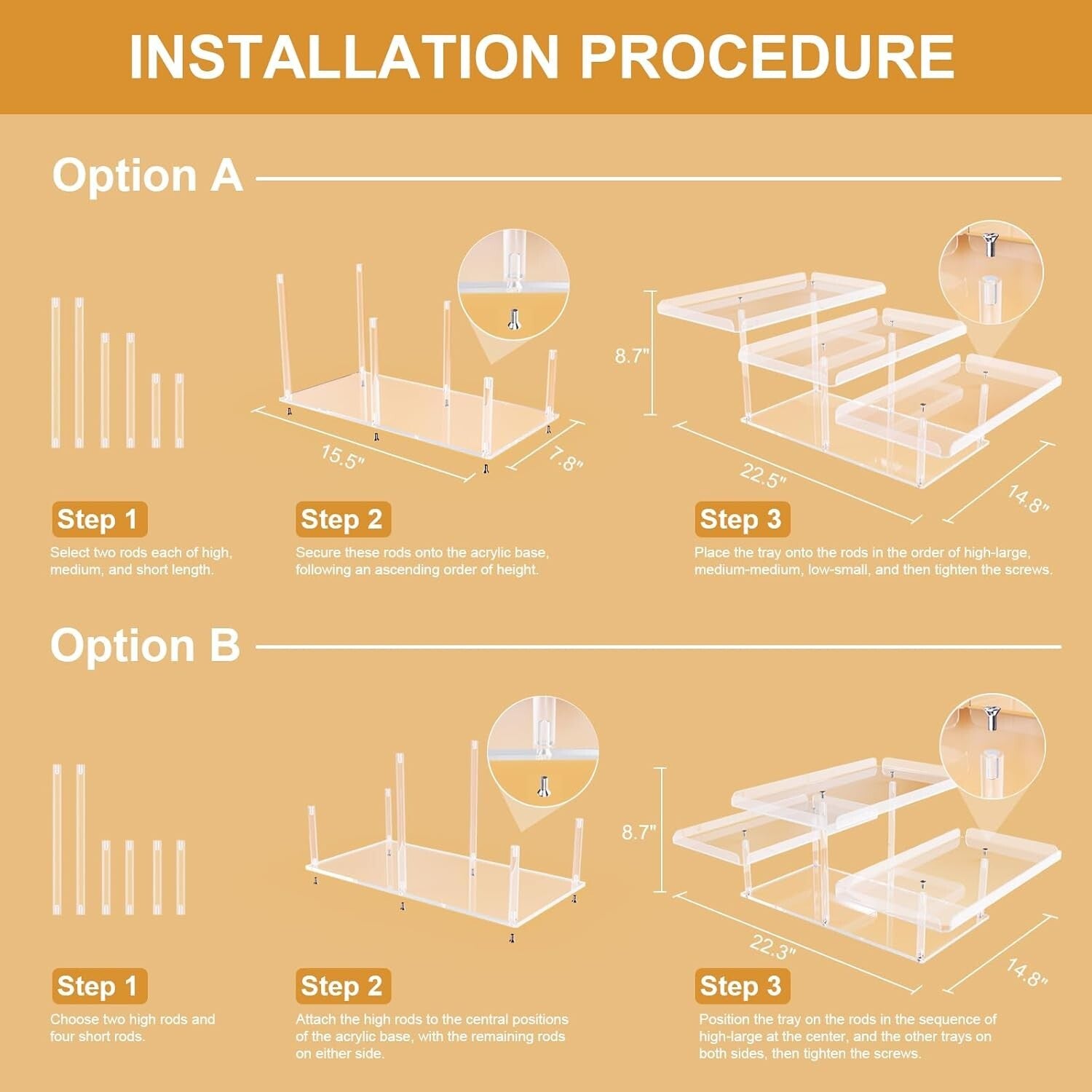 INSTALLATION PROCEDURE

Option A

15.5"

7.8"

8.7"

22.5"

14.8"

Step 1

Select two rods each of high, medium, and short length.

Step 2

Secure these rods onto the acrylic base, following an ascending order of height.

Step 3

Place the tray onto the rods in the order of high-large, medium-medium, low-small, and then tighten the screws.

Option B

8.7"

22.3"

14.8"

Step 1

Choose two high rods and four short rods.

Step 2

Attach the high rods to the central positions of the acrylic base, with the remaining rods on either side.

Step 3

Position the tray on the rods in the sequence of high-large at the center, and the other trays on both sides, then tighten the screws.