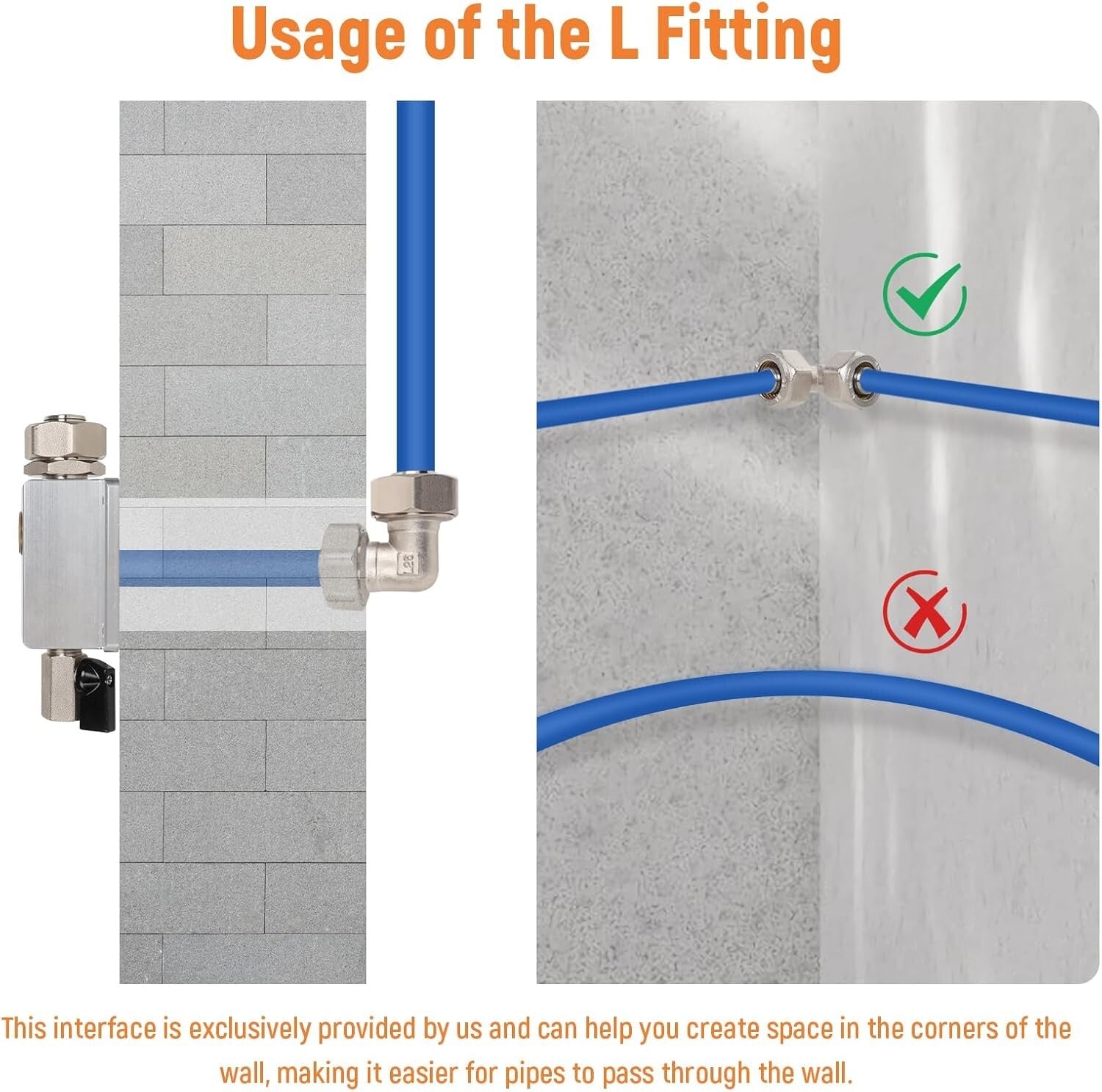 Usage of the L Fitting

L26

This interface is exclusively provided by us and can help you create space in the corners of the wall, making it easier for pipes to pass through the wall.