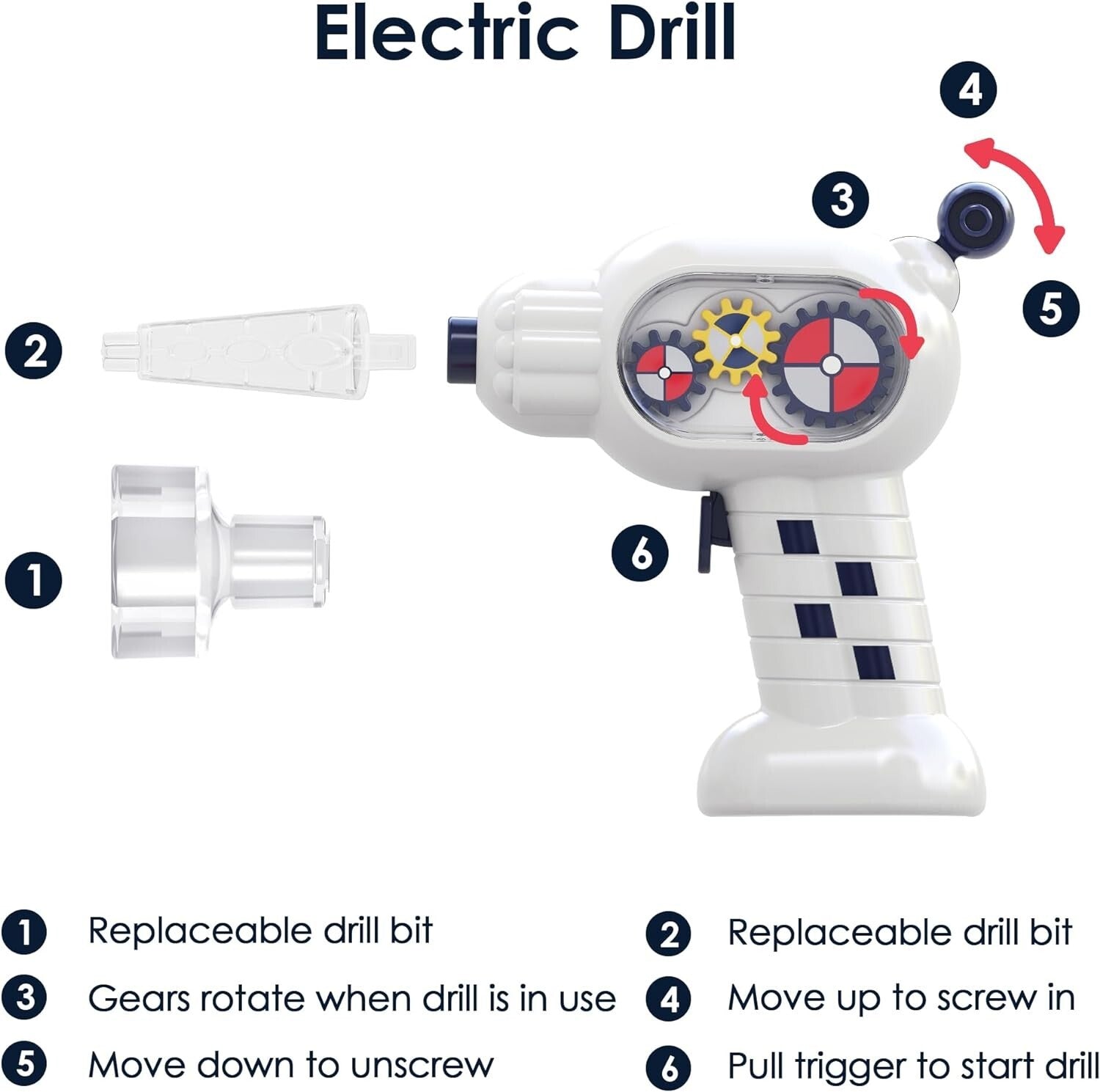 Electric Drill

4

3

5

2

6

1

1 Replaceable drill bit

2 Replaceable drill bit

3 Gears rotate when drill is in use

4 Move up to screw in

5 Move down to unscrew

6 Pull trigger to start drill