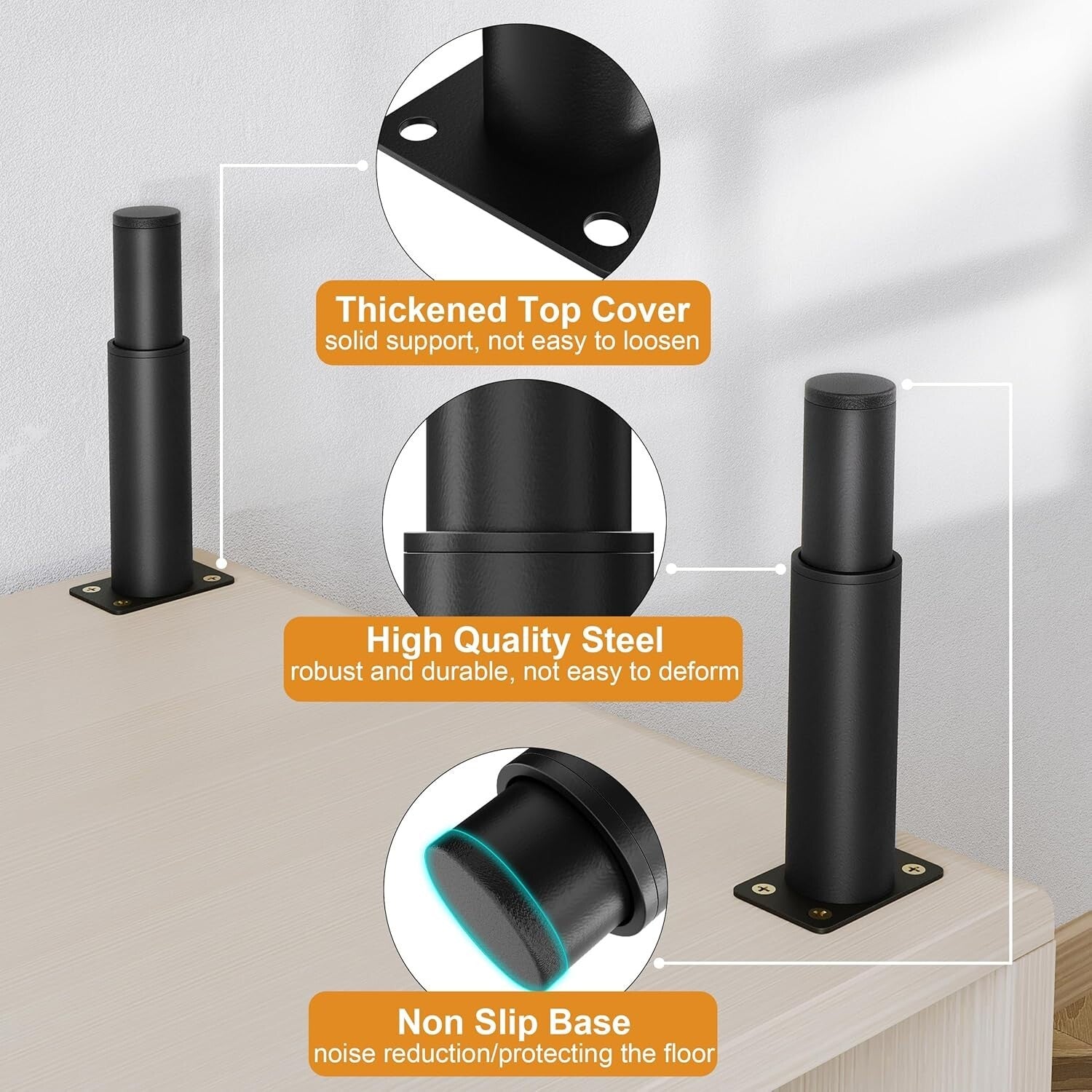 Thickened Top Cover
solid support, not easy to loosen

High Quality Steel
robust and durable, not easy to deform

Non Slip Base
noise reduction/protecting the floor