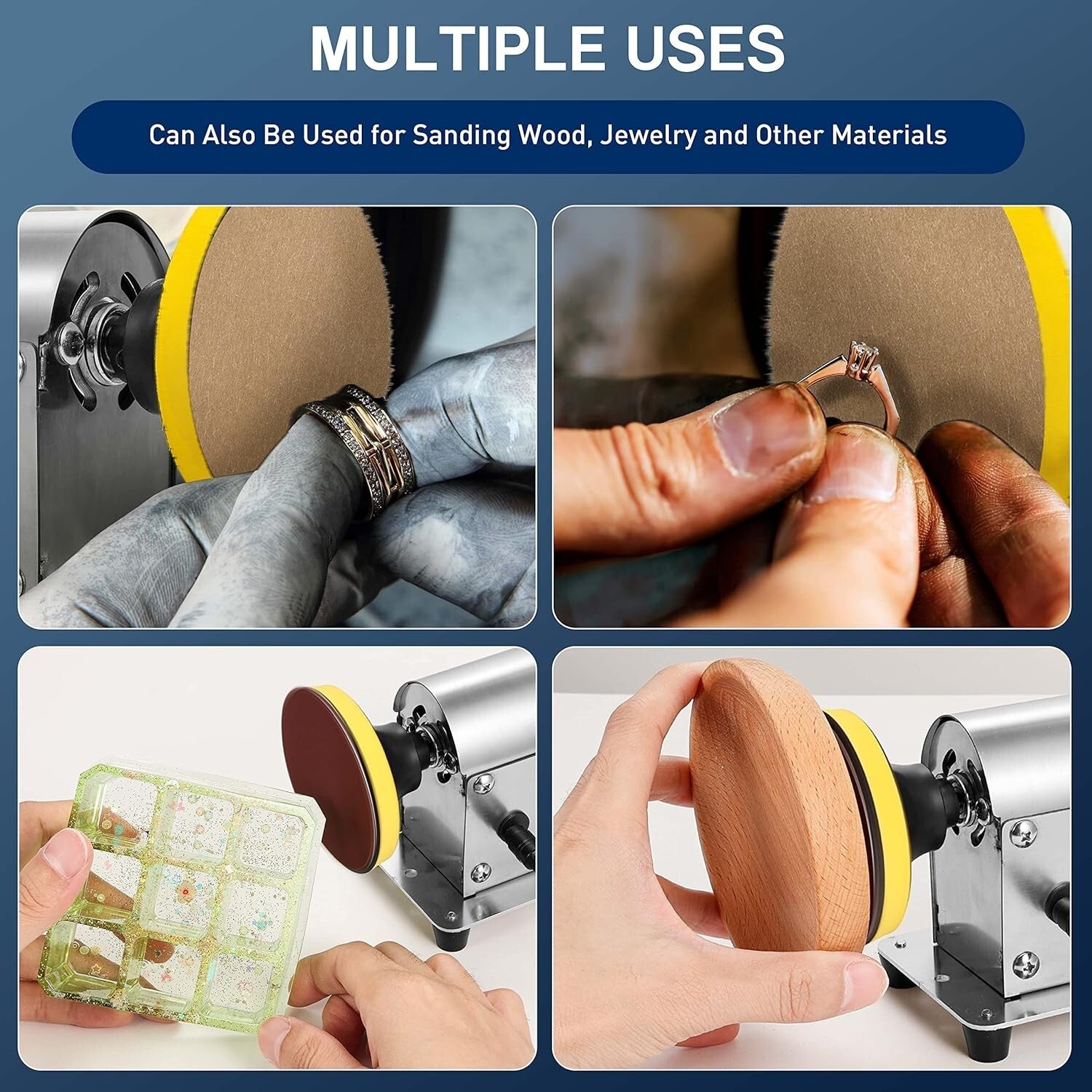 MULTIPLE USES

Can Also Be Used for Sanding Wood, Jewelry and Other Materials