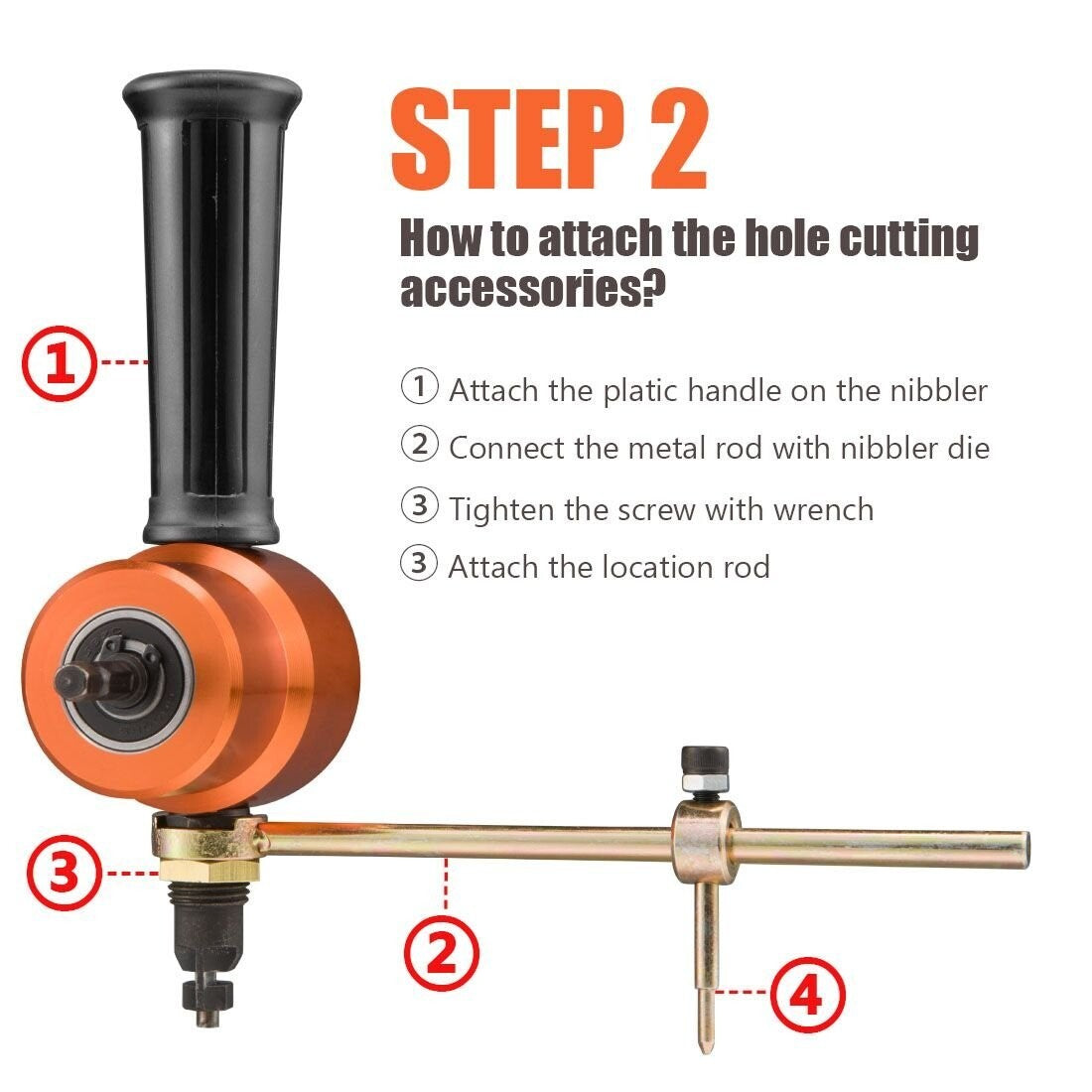 STEP 2

How to attach the hole cutting accessories?

① Attach the platic handle on the nibbler
② Connect the metal rod with nibbler die
③ Tighten the screw with wrench
③ Attach the location rod

①
③
②
④