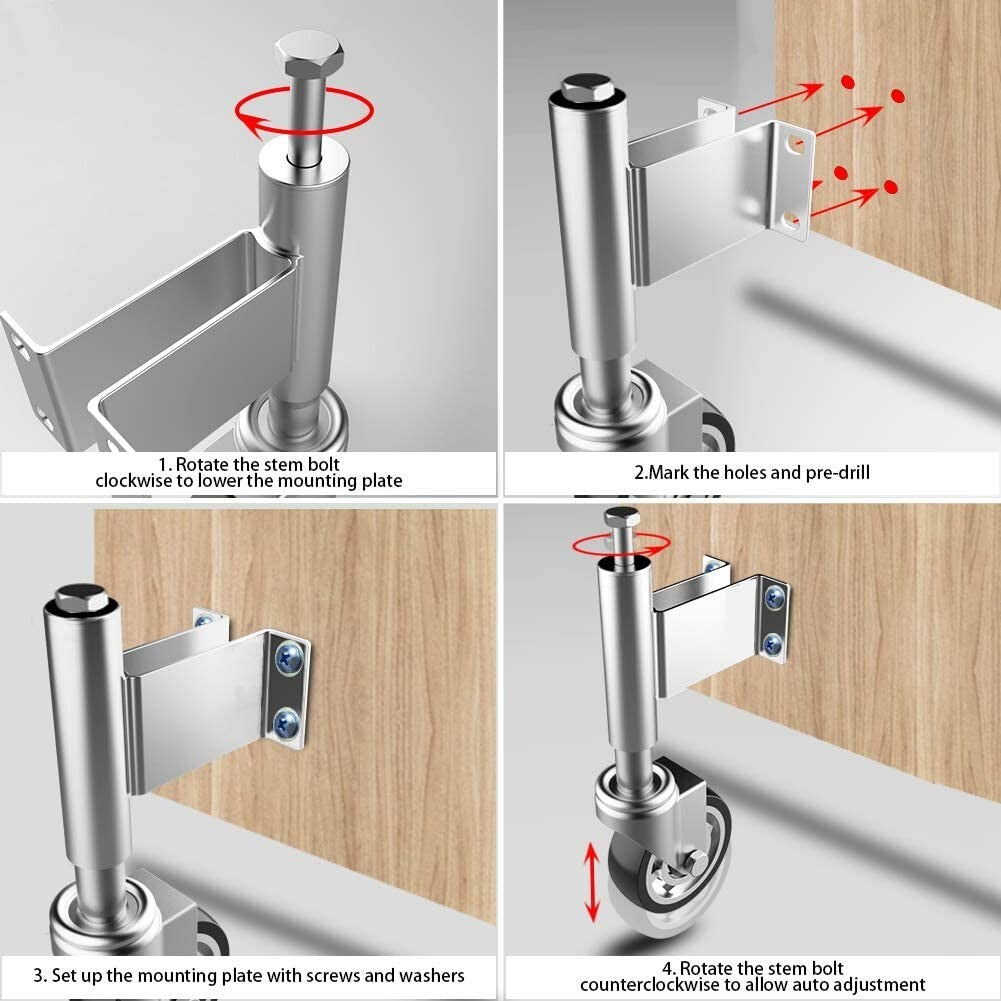 1. Rotate the stem bolt clockwise to lower the mounting plate

2.Mark the holes and pre-drill

3. Set up the mounting plate with screws and washers

4. Rotate the stem bolt counterclockwise to allow auto adjustment