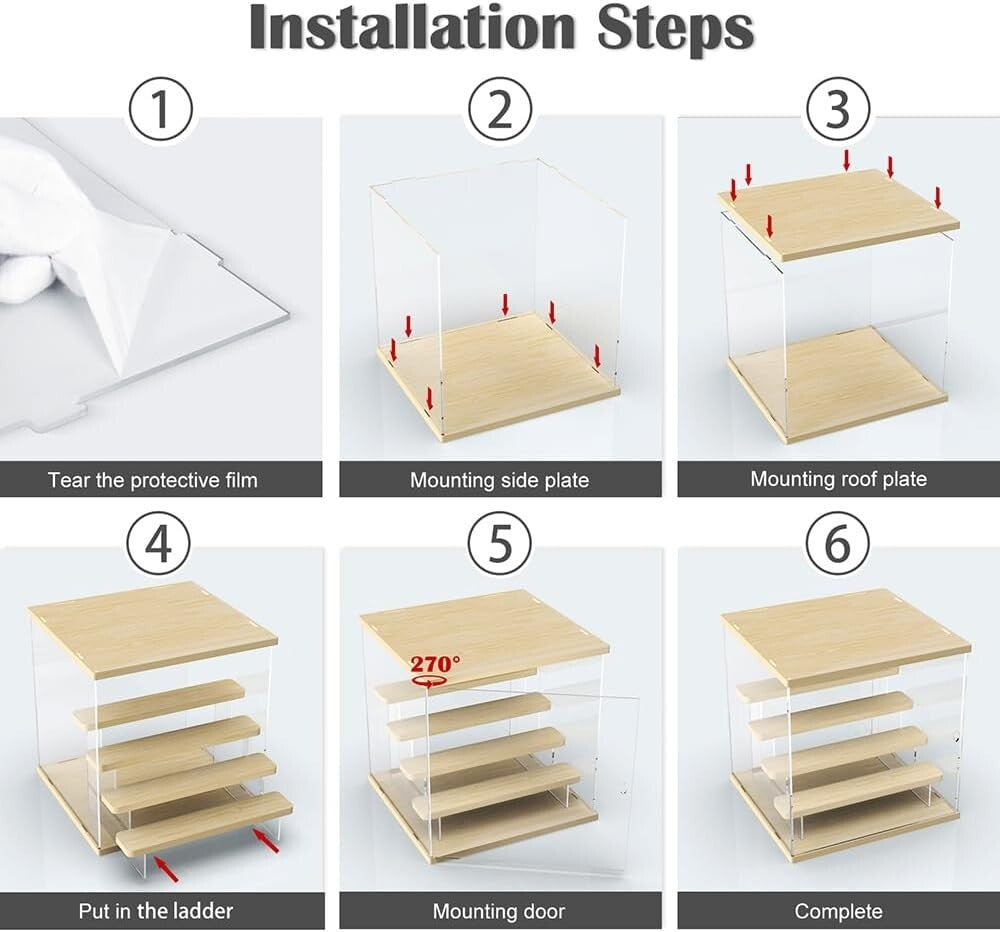 Installation Steps

①

Tear the protective film

②

Mounting side plate

③

Mounting roof plate

④

Put in the ladder

⑤

270°

Mounting door

⑥

Complete