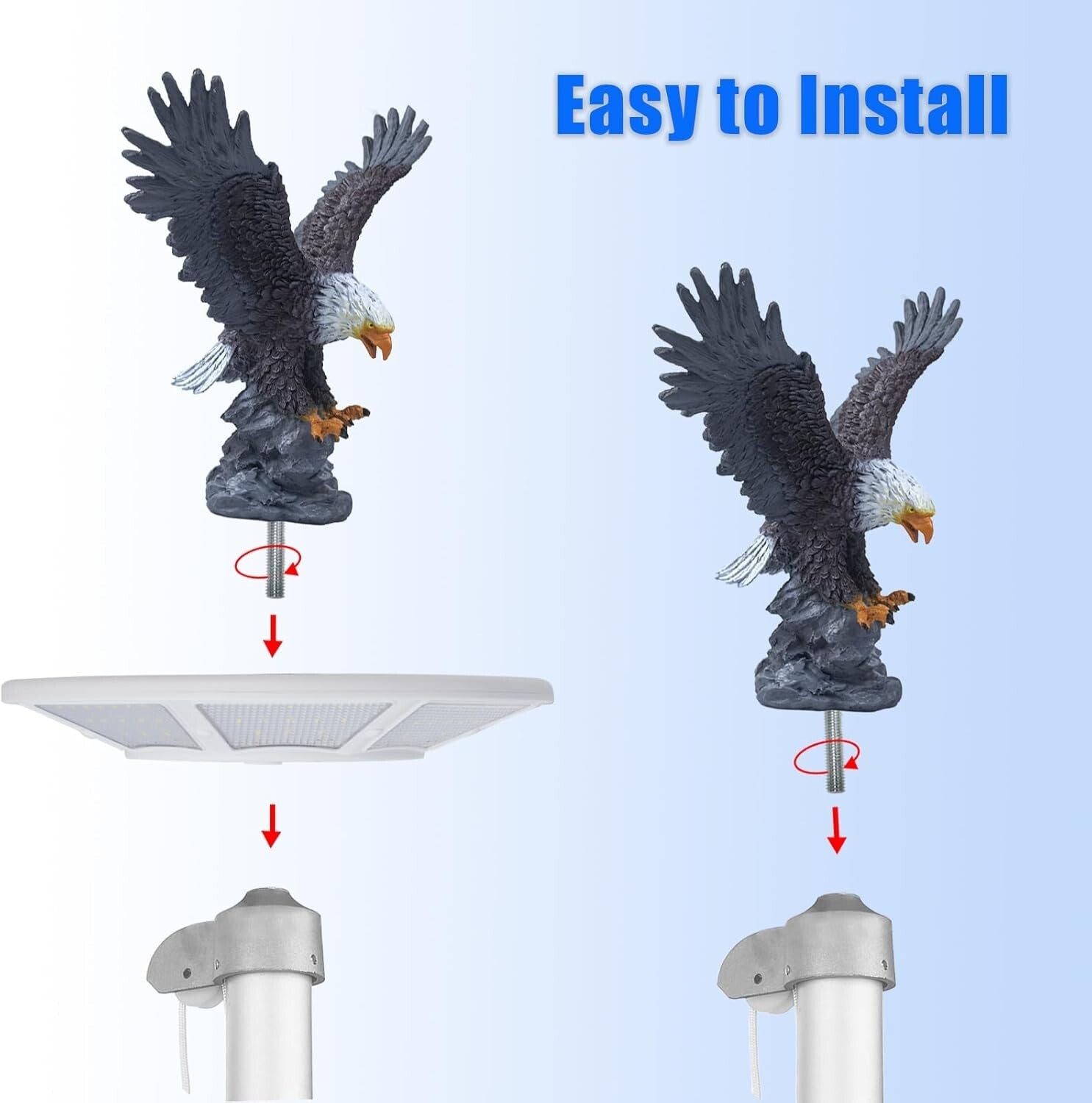 Easy to Install