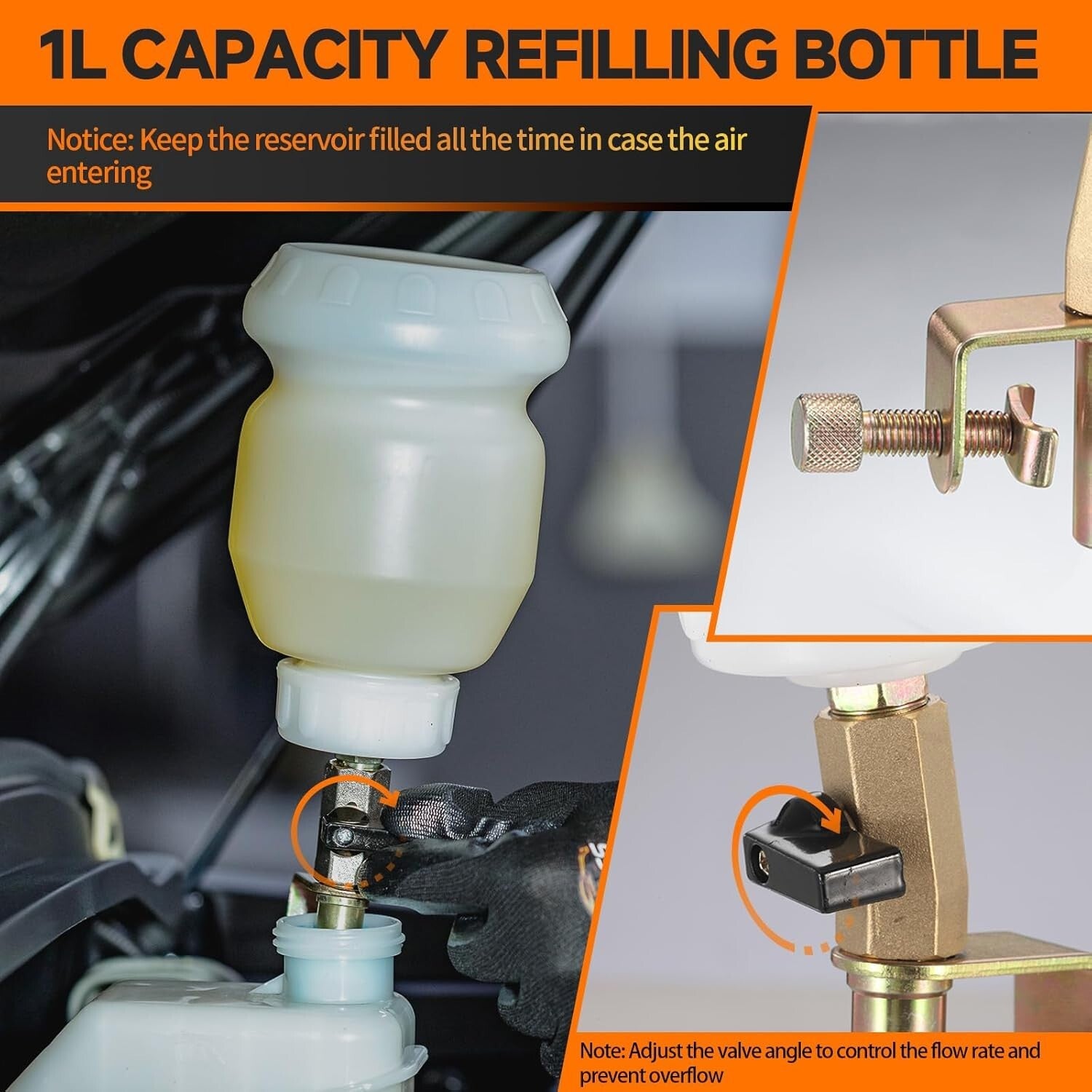 1L CAPACITY REFILLING BOTTLE

Notice: Keep the reservoir filled all the time in case the air entering

Note: Adjust the valve angle to control the flow rate and prevent overflow