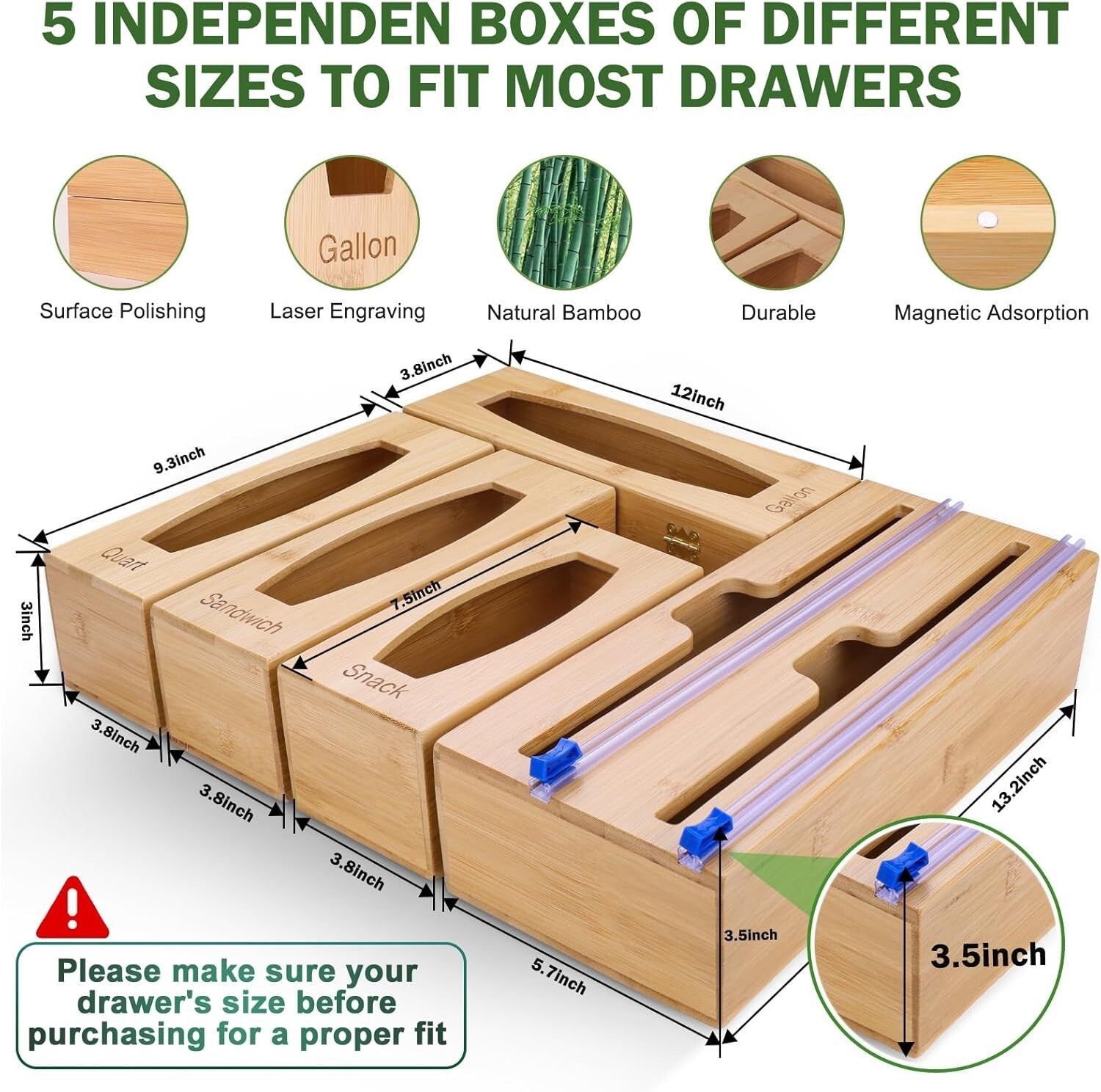 5 INDEPENDEN BOXES OF DIFFERENT SIZES TO FIT MOST DRAWERS

Gallon

Surface Polishing
Laser Engraving
Natural Bamboo
Durable
Magnetic Adsorption

3.8inch
12inch
9.3inch
Gallon
Quart
Sandwich
7.5inch
Snack
3inch
3.8inch
3.8inch
3.8inch
13.2inch
3.5inch
5.7inch
3.5inch

Please make sure your drawer's size before purchasing for a proper fit