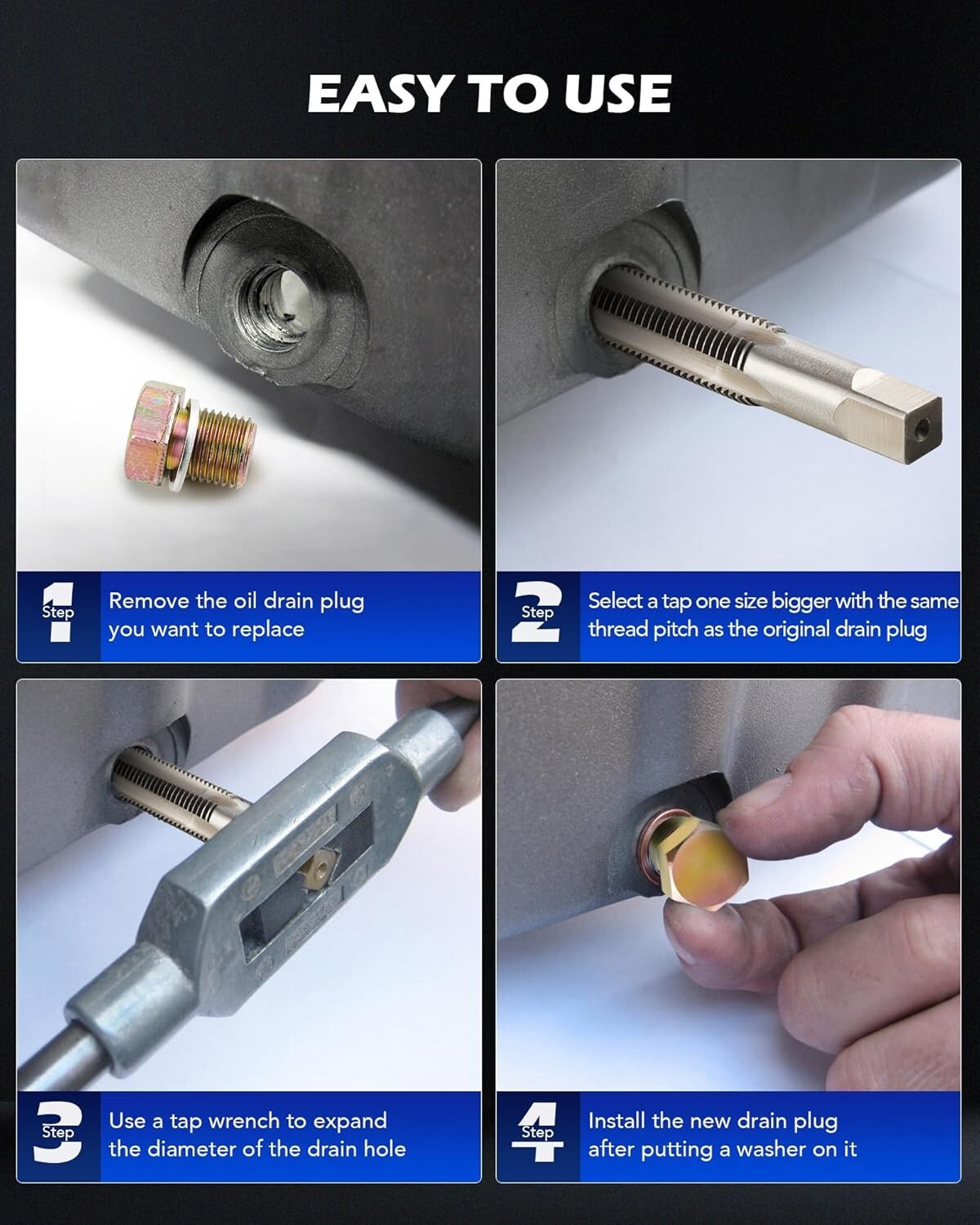 EASY TO USE

Step 1
Remove the oil drain plug you want to replace

Step 2
Select a tap one size bigger with the same thread pitch as the original drain plug

Step 3
Use a tap wrench to expand the diameter of the drain hole

Step 4
Install the new drain plug after putting a washer on it