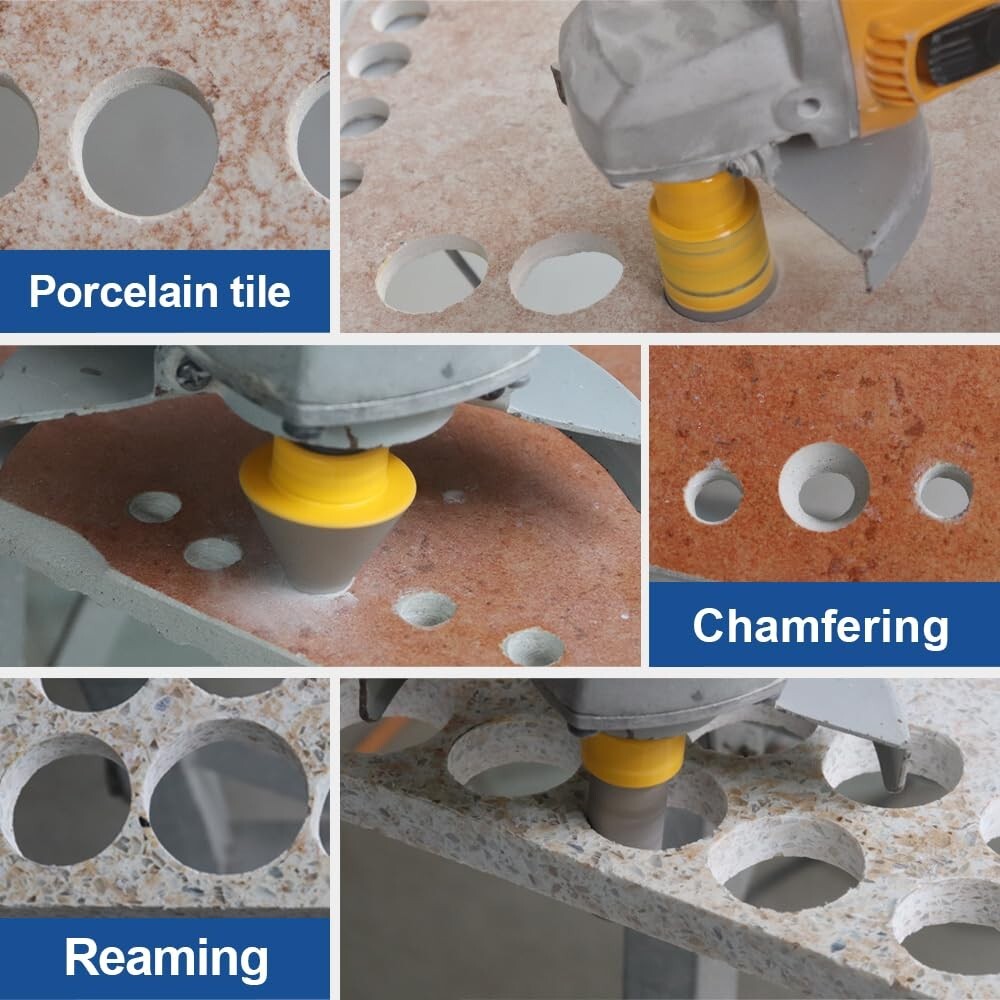 Porcelain tile

Chamfering

Reaming