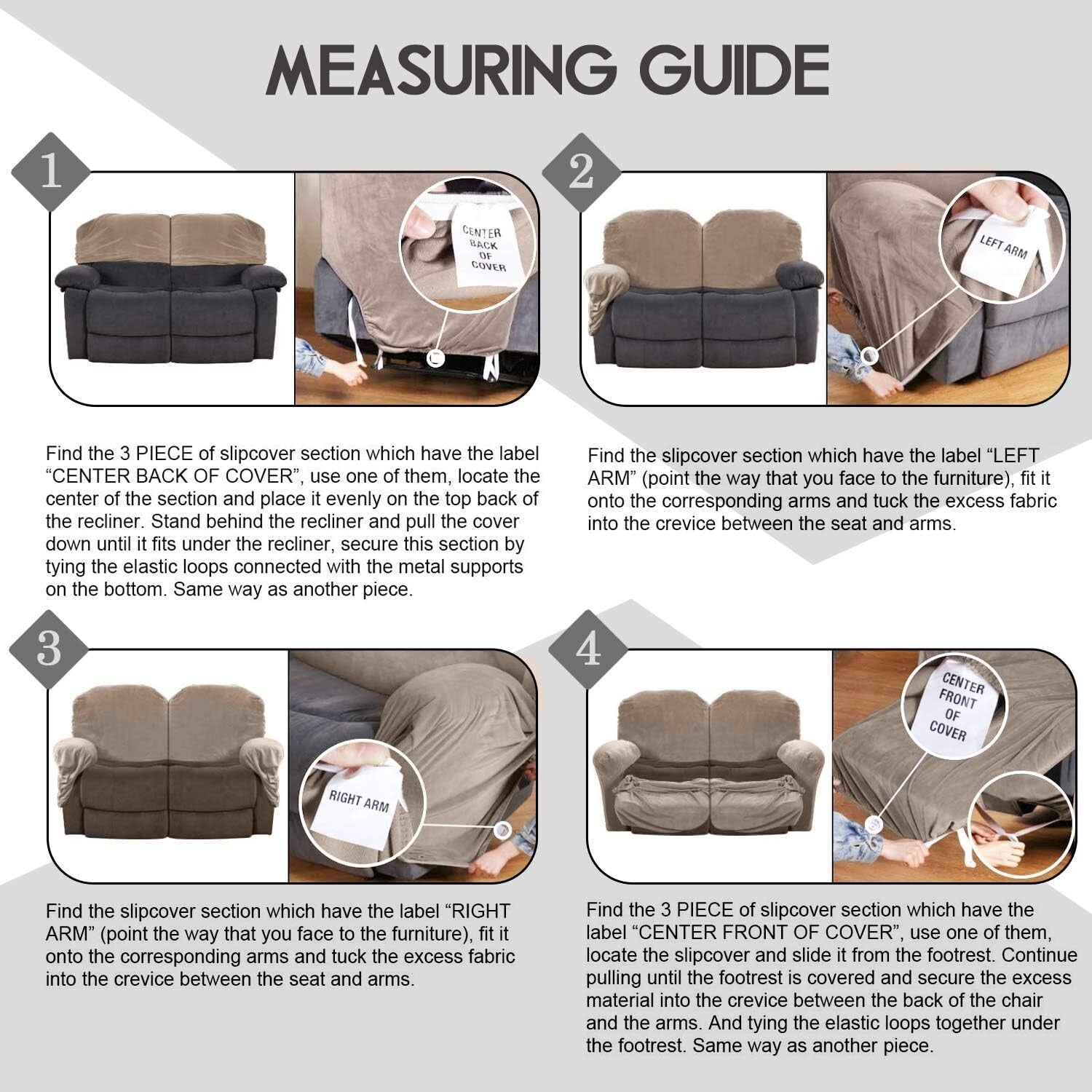 MEASURING GUIDE

1

CENTER BACK OF COVER

Find the 3 PIECE of slipcover section which have the label “CENTER BACK OF COVER”, use one of them, locate the center of the section and place it evenly on the top back of the recliner. Stand behind the recliner and pull the cover down until it fits under the recliner, secure this section by tying the elastic loops connected with the metal supports on the bottom. Same way as another piece.

2

LEFT ARM

Find the slipcover section which have the label “LEFT ARM” (point the way that you face to the furniture), fit it onto the corresponding arms and tuck the excess fabric into the crevice between the seat and arms.

3

RIGHT ARM

Find the slipcover section which have the label “RIGHT ARM” (point the way that you face to the furniture), fit it onto the corresponding arms and tuck the excess fabric into the crevice between the seat and arms.

4

CENTER FRONT OF COVER

Find the 3 PIECE of slipcover section which have the label “CENTER FRONT OF COVER”, use one of them, locate the slipcover and slide it from the footrest. Continue pulling until the footrest is covered and secure the excess material into the crevice between the back of the chair and the arms. And tying the elastic loops together under the footrest. Same way as another piece.