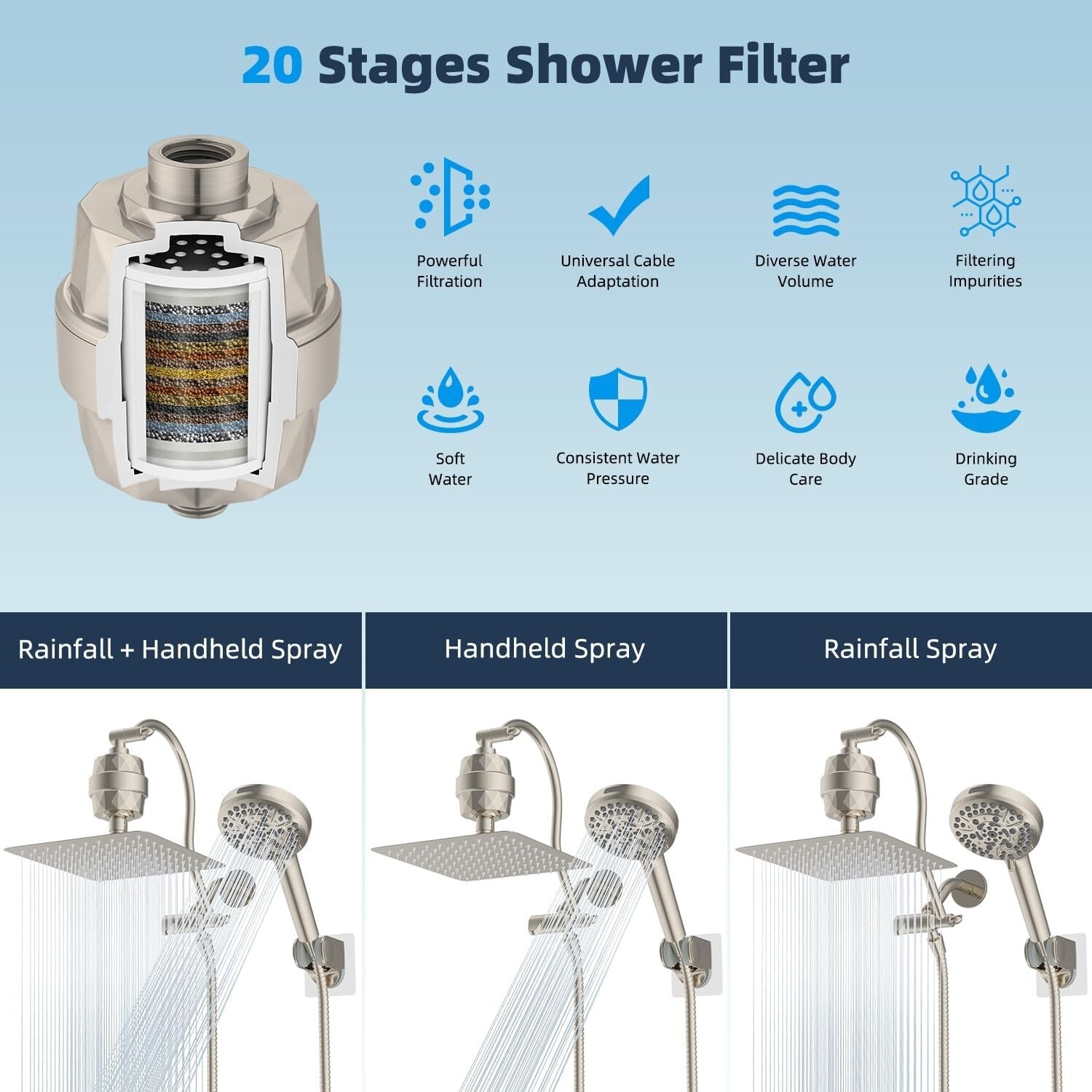 20 Stages Shower Filter

Powerful Filtration

Universal Cable Adaptation

Diverse Water Volume

Filtering Impurities

Soft Water

Consistent Water Pressure

Delicate Body Care

Drinking Grade

Rainfall + Handheld Spray

Handheld Spray

Rainfall Spray