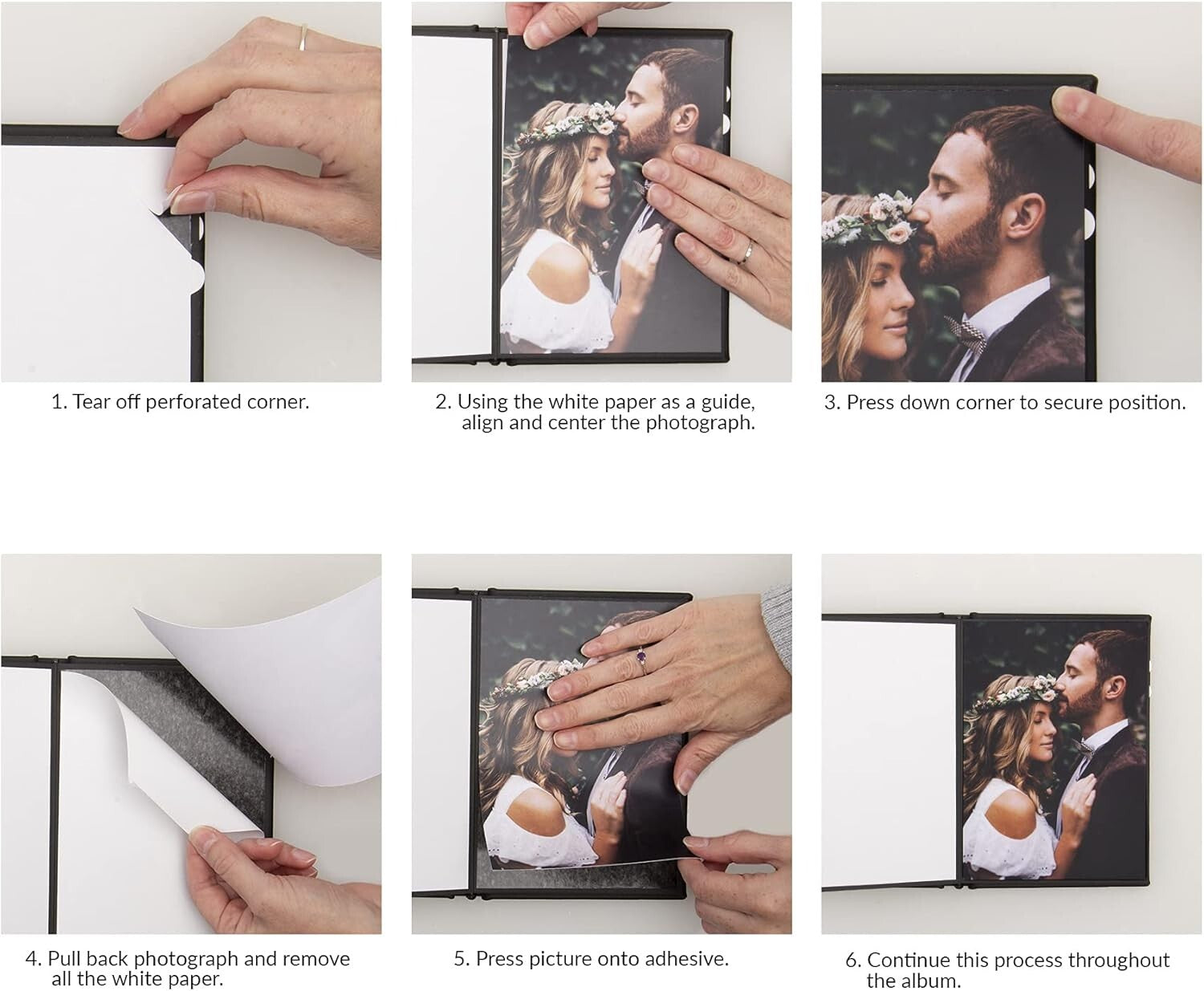 1. Tear off perforated corner.

2. Using the white paper as a guide, align and center the photograph.

3. Press down corner to secure position.

4. Pull back photograph and remove all the white paper.

5. Press picture onto adhesive.

6. Continue this process throughout the album.