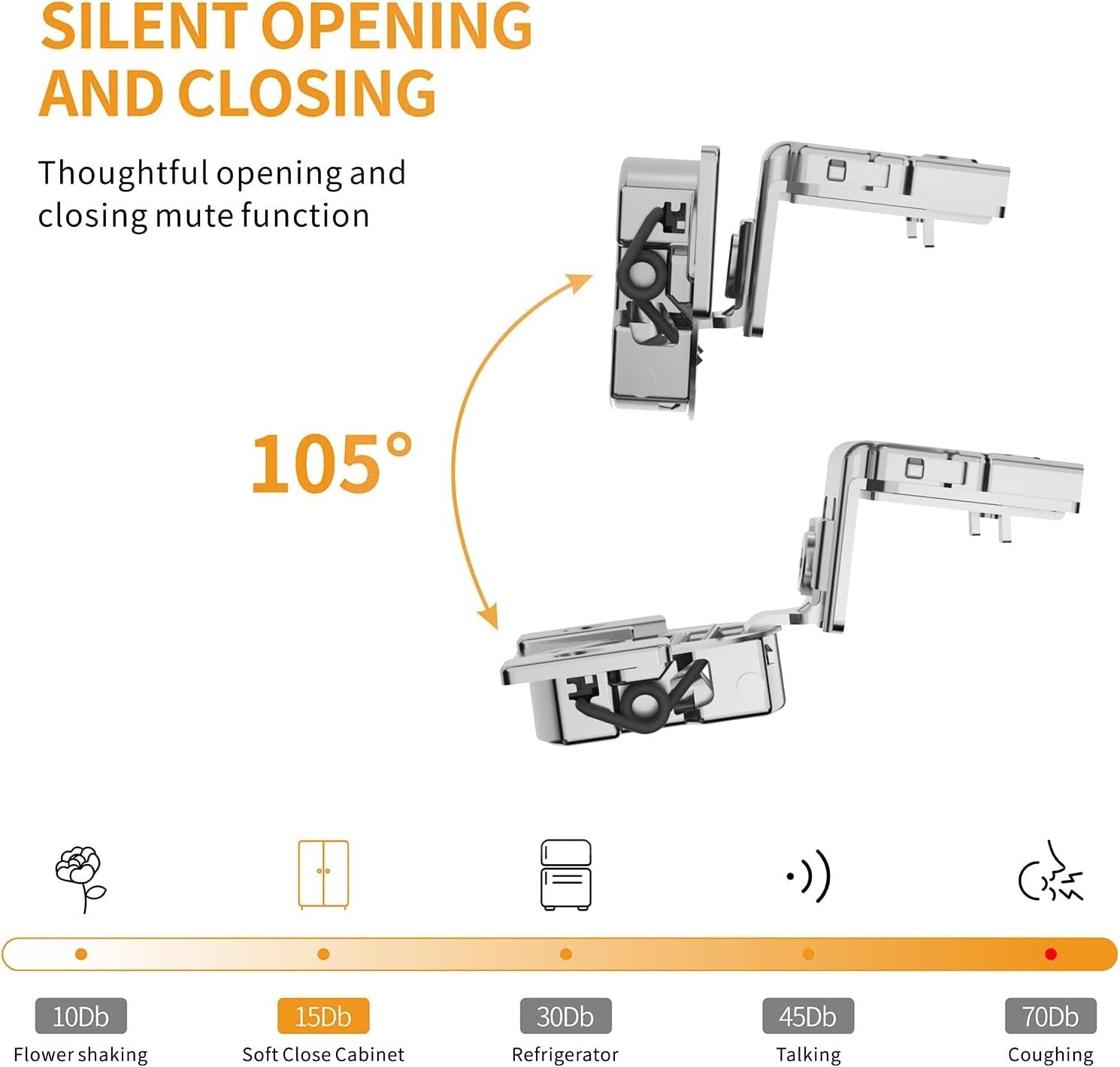 SILENT OPENING AND CLOSING

Thoughtful opening and closing mute function

105°

10Db
Flower shaking

15Db
Soft Close Cabinet

30Db
Refrigerator

45Db
Talking

70Db
Coughing