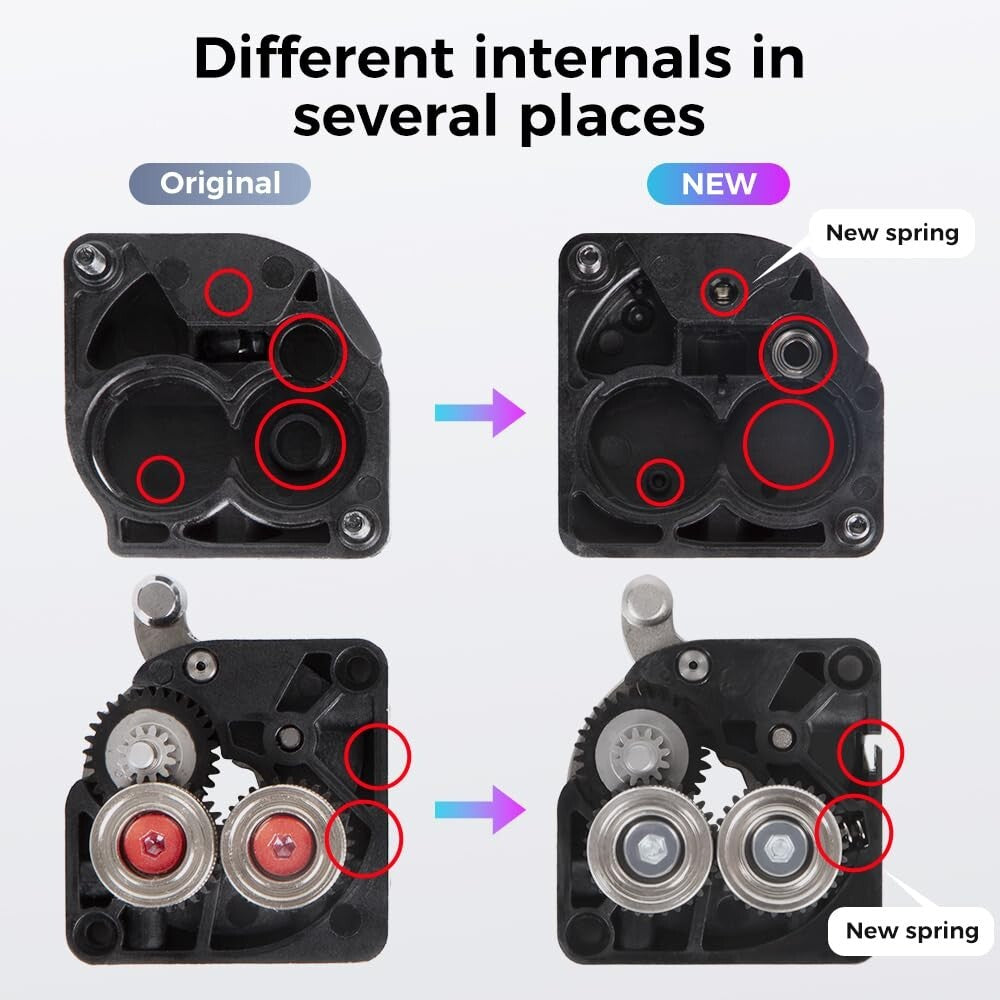 Different internals in several places

Original

NEW

New spring

New spring