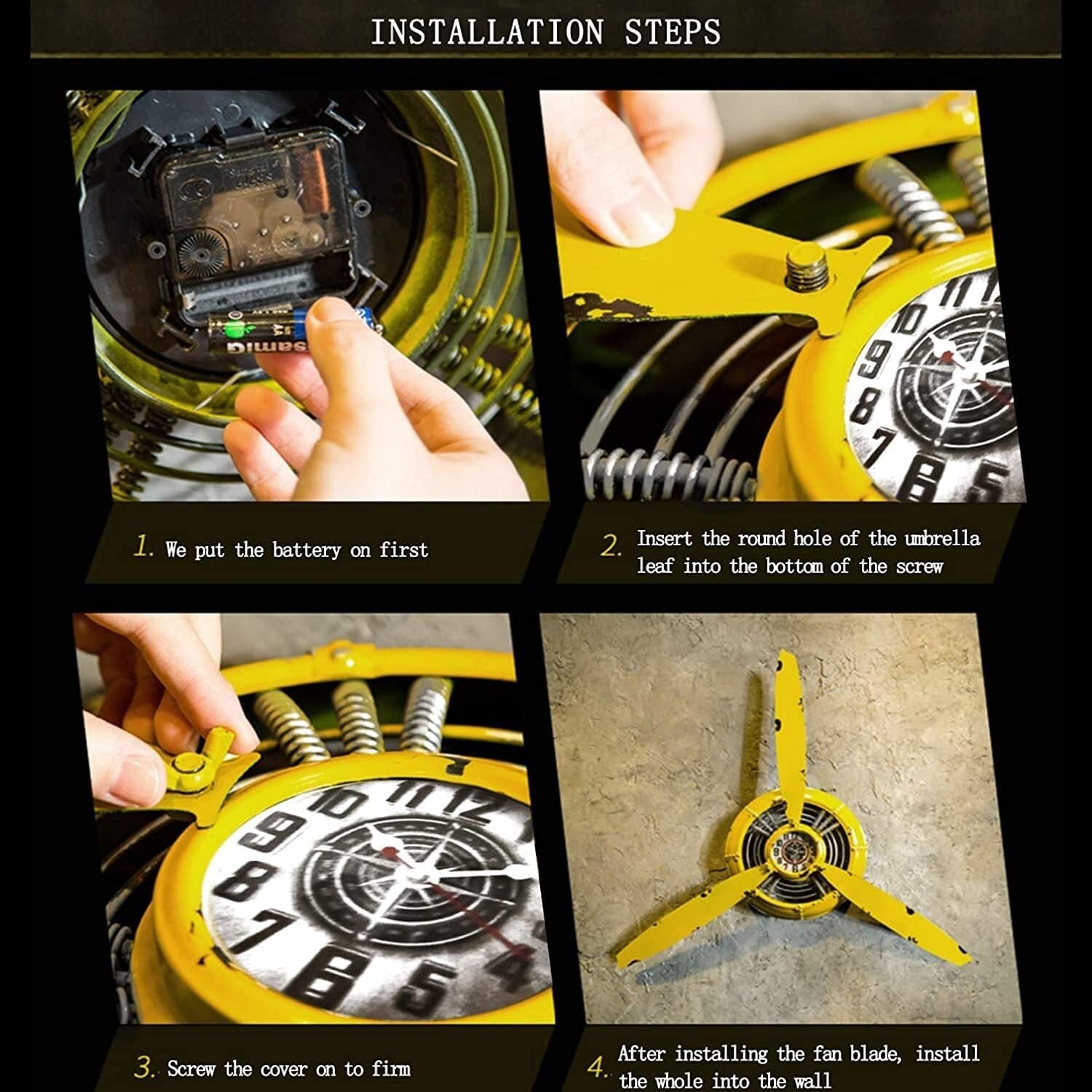 INSTALLATION STEPS

1. We put the battery on first

2. Insert the round hole of the umbrella leaf into the bottom of the screw

3. Screw the cover on to firm

4. After installing the fan blade, install the whole into the wall