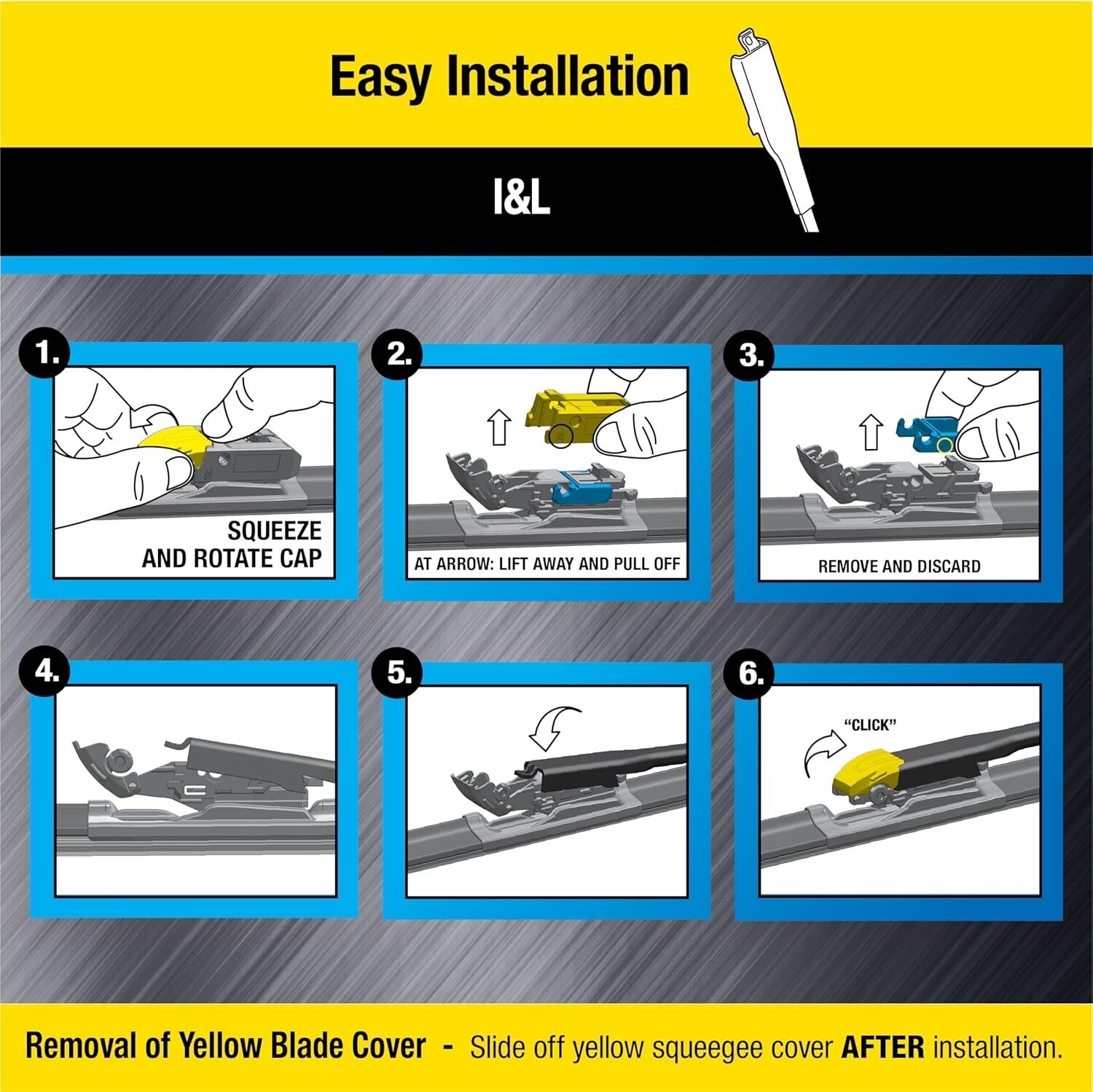 Easy Installation

I&L

1.

SQUEEZE AND ROTATE CAP

2.

AT ARROW: LIFT AWAY AND PULL OFF

3.

REMOVE AND DISCARD

4.

5.

6.

"CLICK"

Removal of Yellow Blade Cover - Slide off yellow squeegee cover AFTER installation.