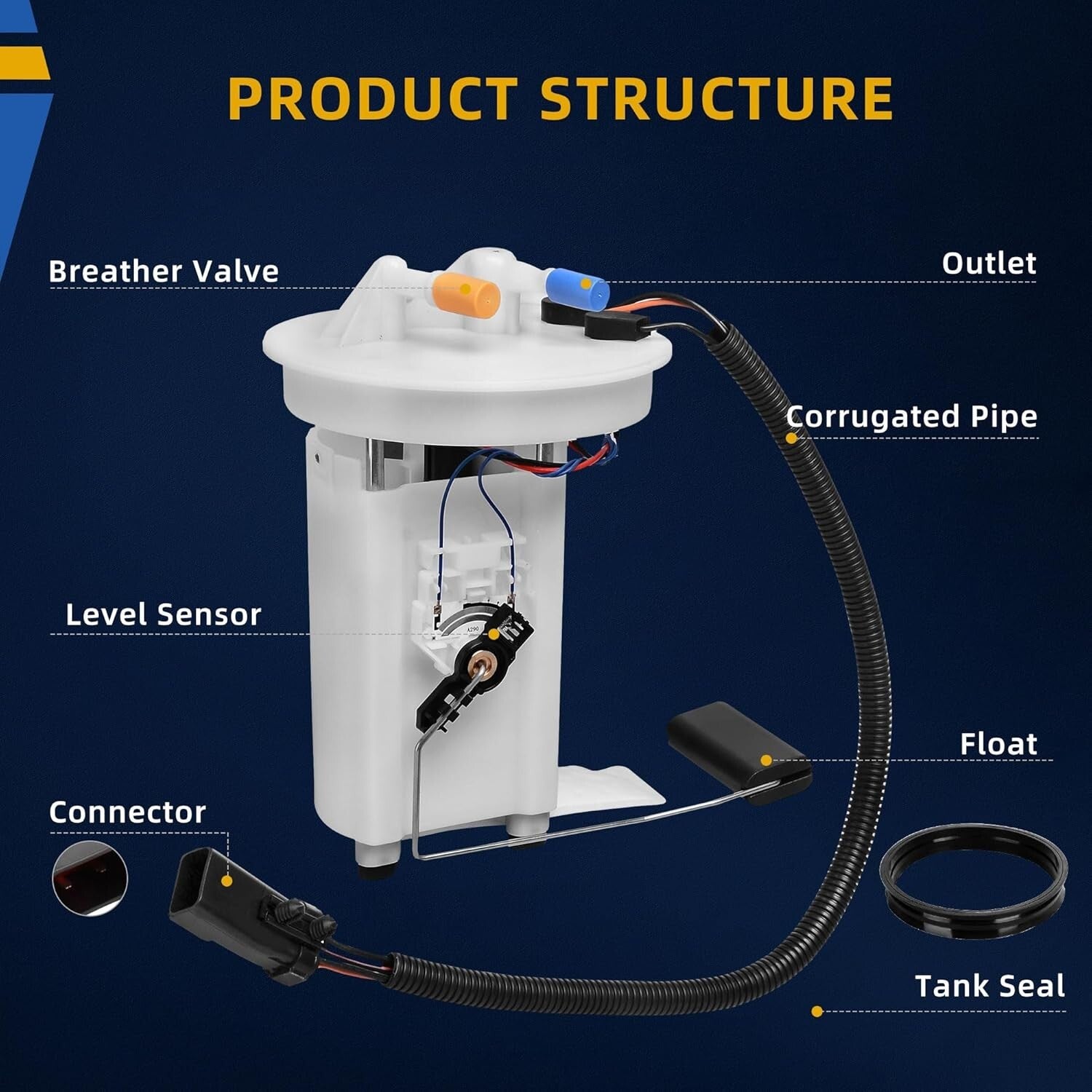 PRODUCT STRUCTURE

Breather Valve

Outlet

Corrugated Pipe

Level Sensor

A290

Float

Connector

Tank Seal