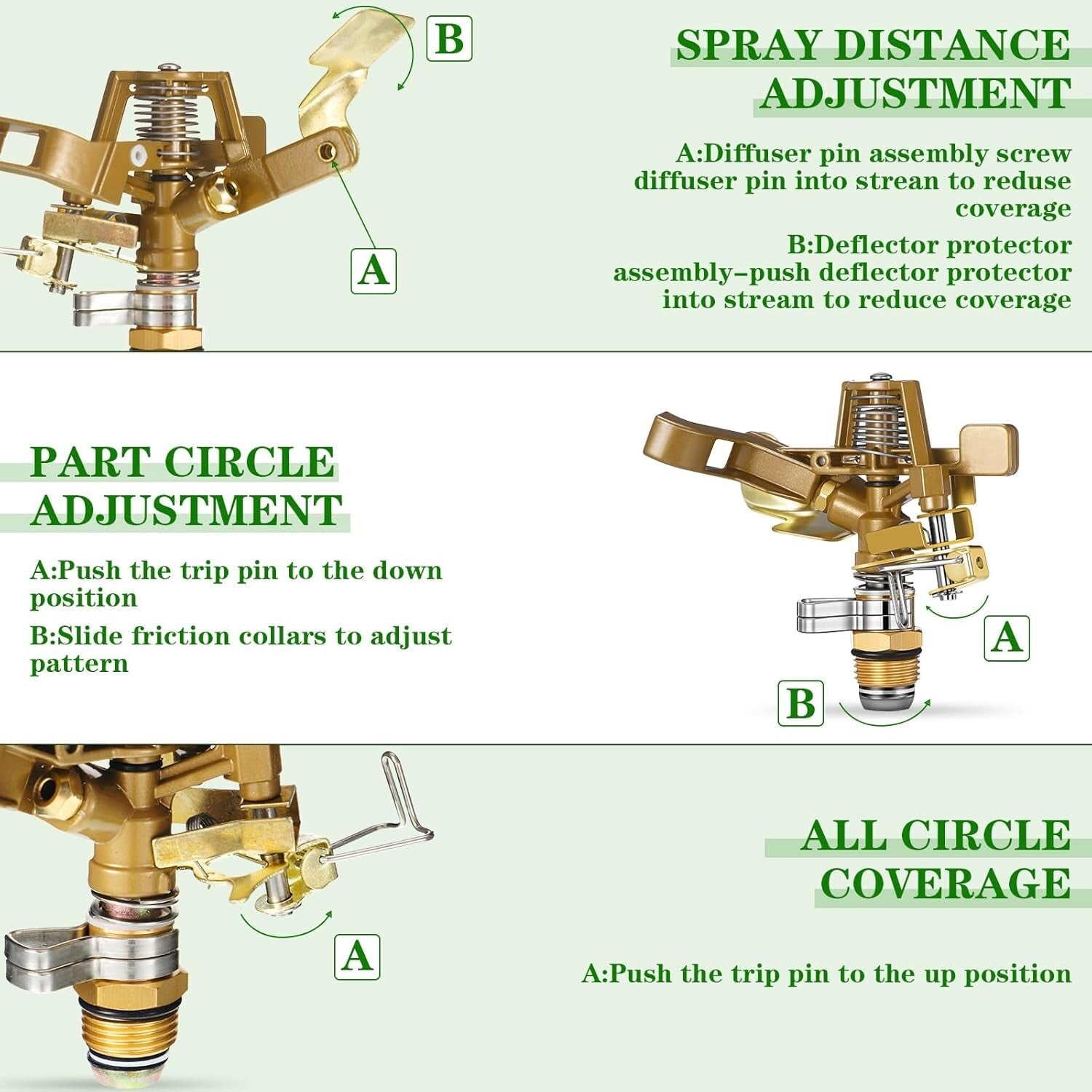 B

A

SPRAY DISTANCE ADJUSTMENT

A:Diffuser pin assembly screw diffuser pin into strean to reduse coverage

B:Deflector protector assembly–push deflector protector into stream to reduce coverage

PART CIRCLE ADJUSTMENT

A:Push the trip pin to the down position

B:Slide friction collars to adjust pattern

A

B

A

ALL CIRCLE COVERAGE

A:Push the trip pin to the up position