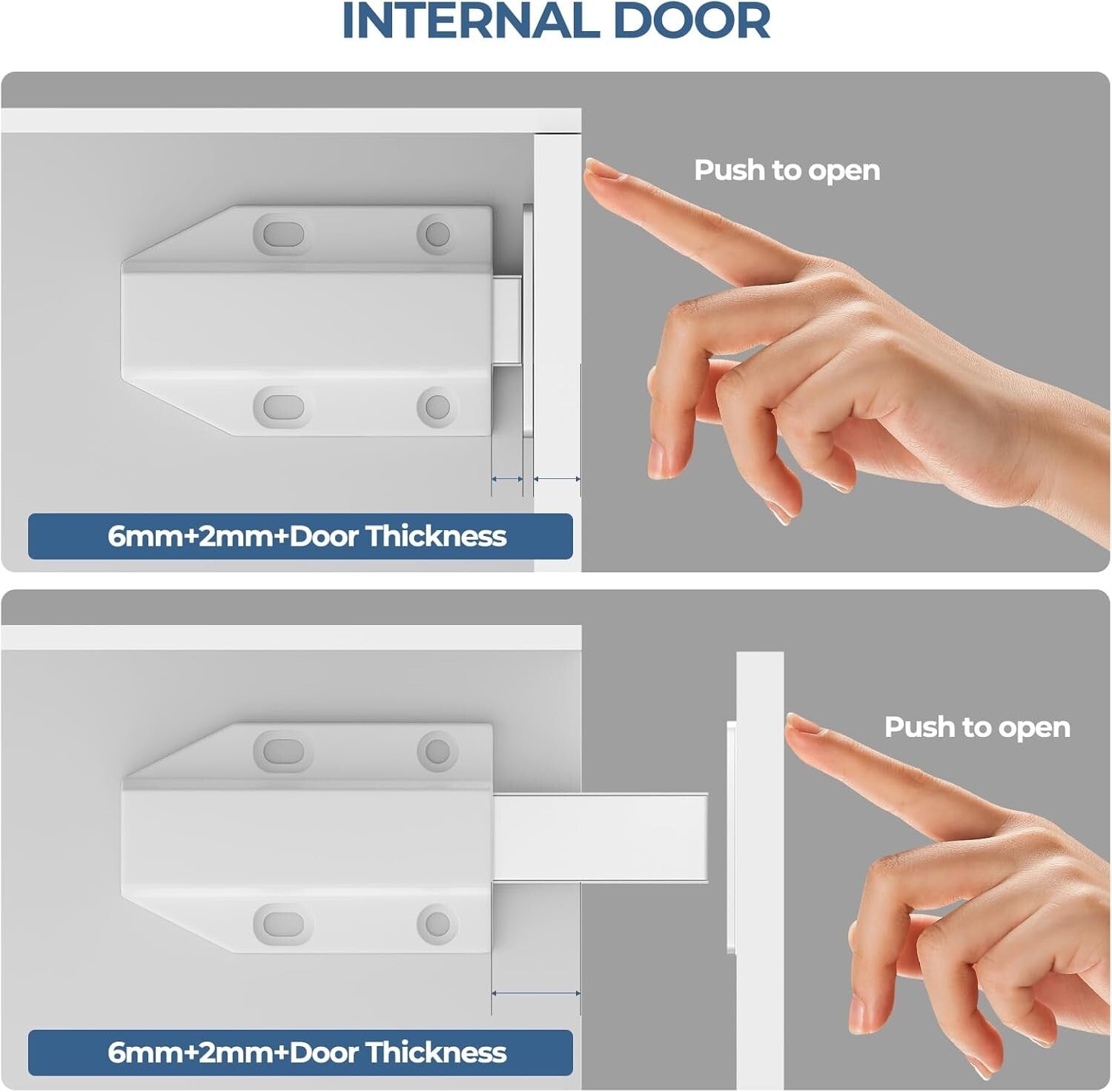 INTERNAL DOOR

Push to open

6mm+2mm+Door Thickness

Push to open

6mm+2mm+Door Thickness