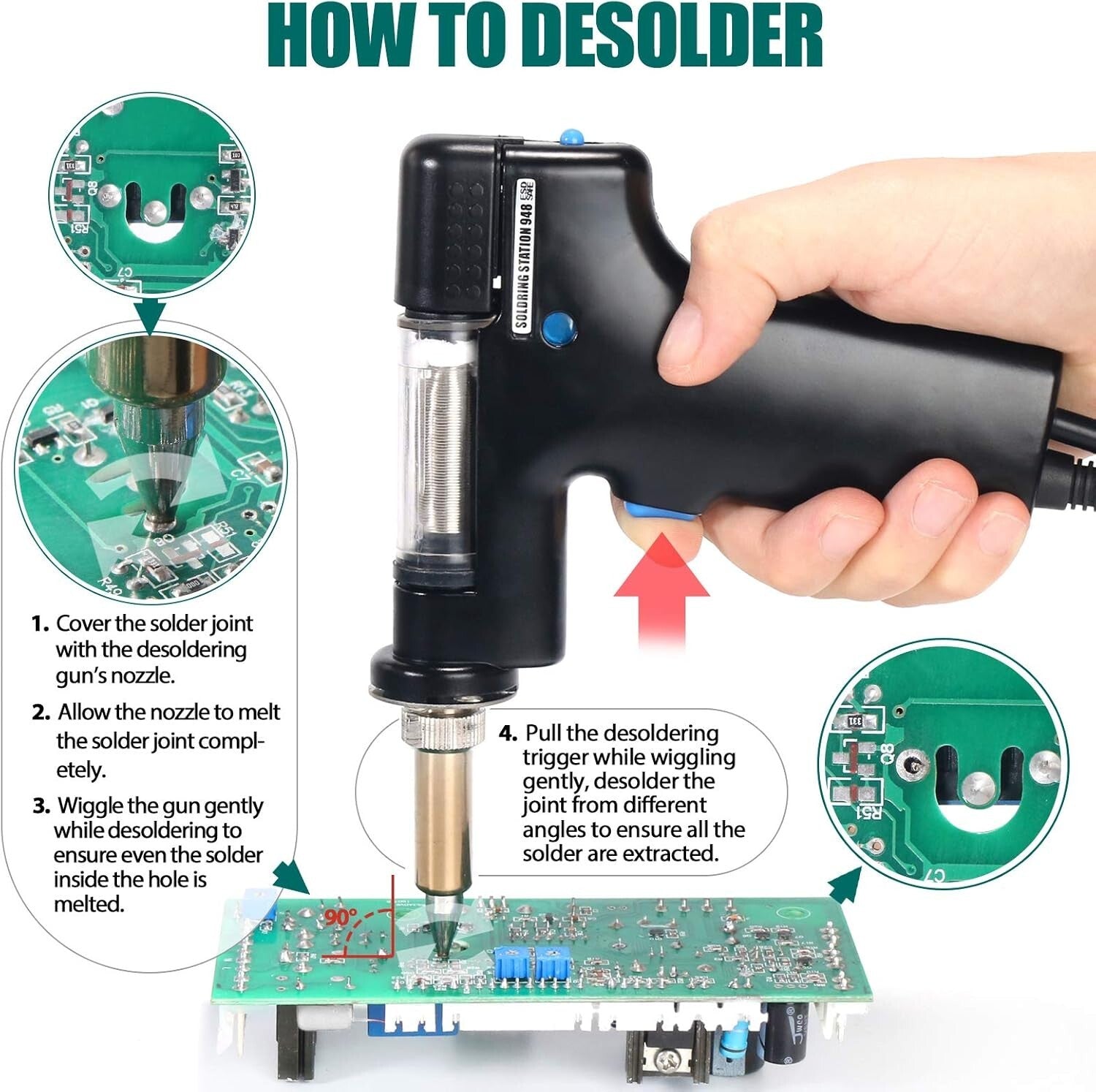 HOW TO DESOLDER

SOLDRING STATION 948

ESD SAFE

1. Cover the solder joint with the desoldering gun's nozzle.

2. Allow the nozzle to melt the solder joint completely.

3. Wiggle the gun gently while desoldering to ensure even the solder inside the hole is melted.

4. Pull the desoldering trigger while wiggling gently, desolder the joint from different angles to ensure all the solder are extracted.

90°