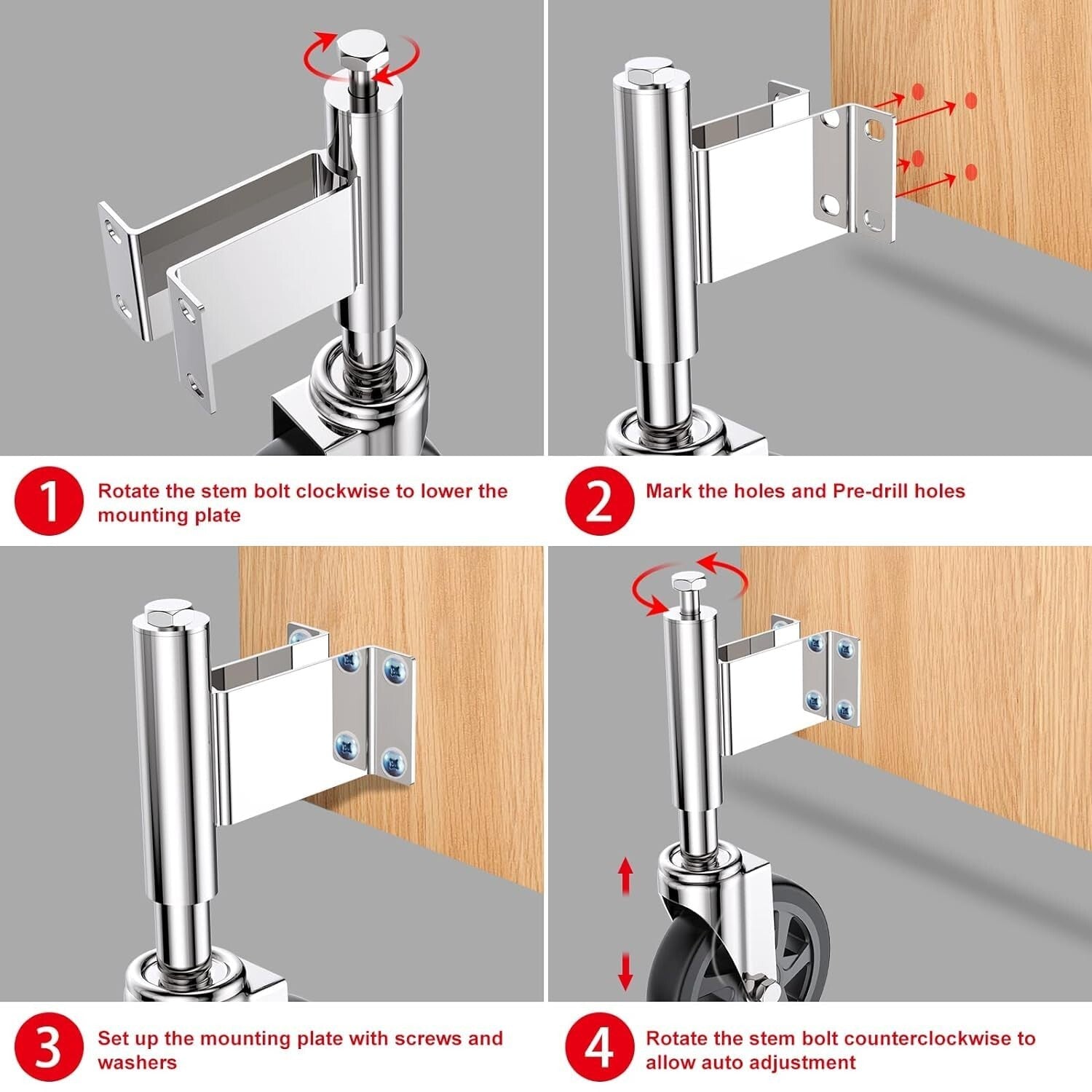 1 Rotate the stem bolt clockwise to lower the mounting plate

2 Mark the holes and Pre-drill holes

3 Set up the mounting plate with screws and washers

4 Rotate the stem bolt counterclockwise to allow auto adjustment