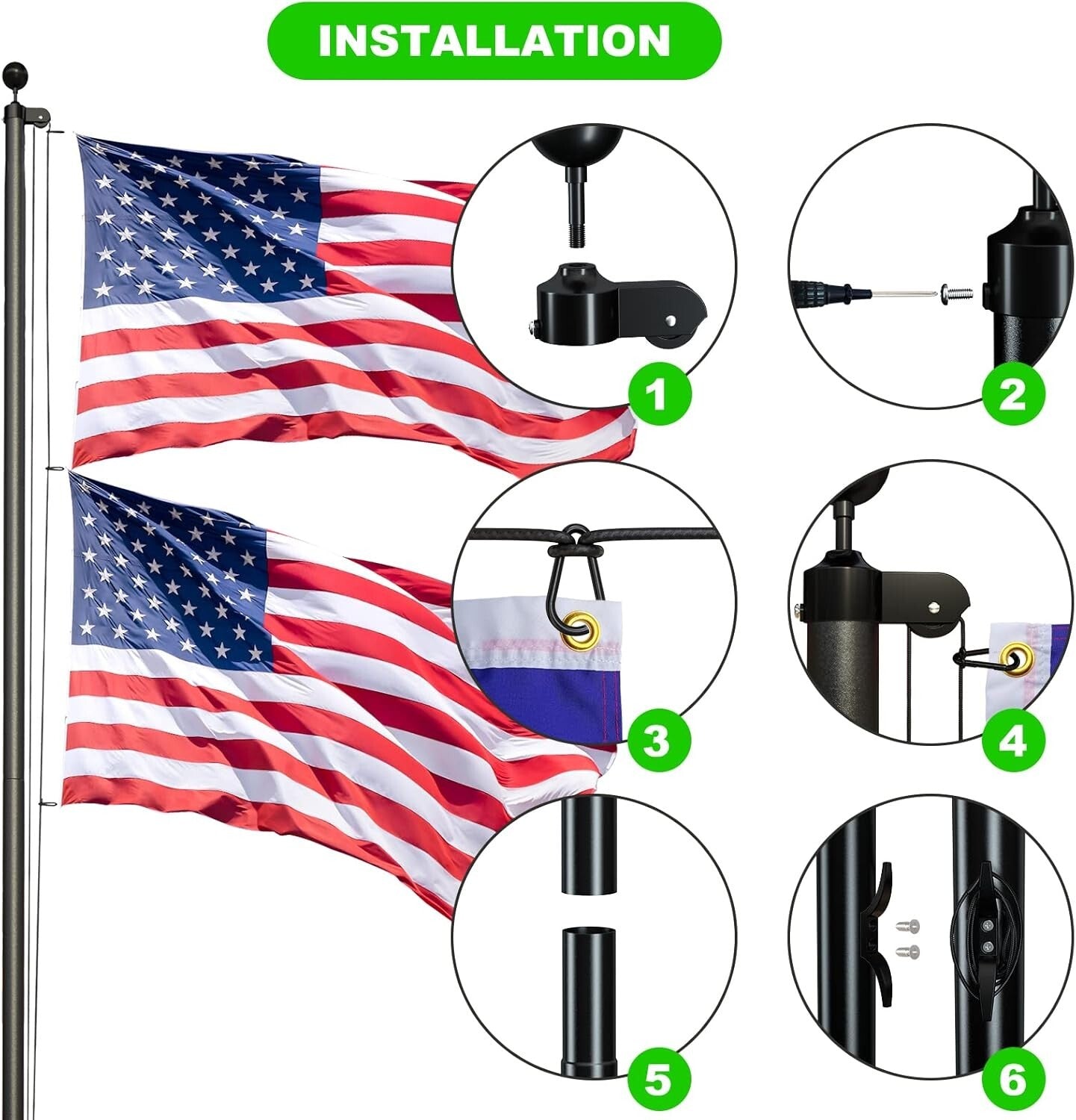 INSTALLATION

1

2

3

4

5

6