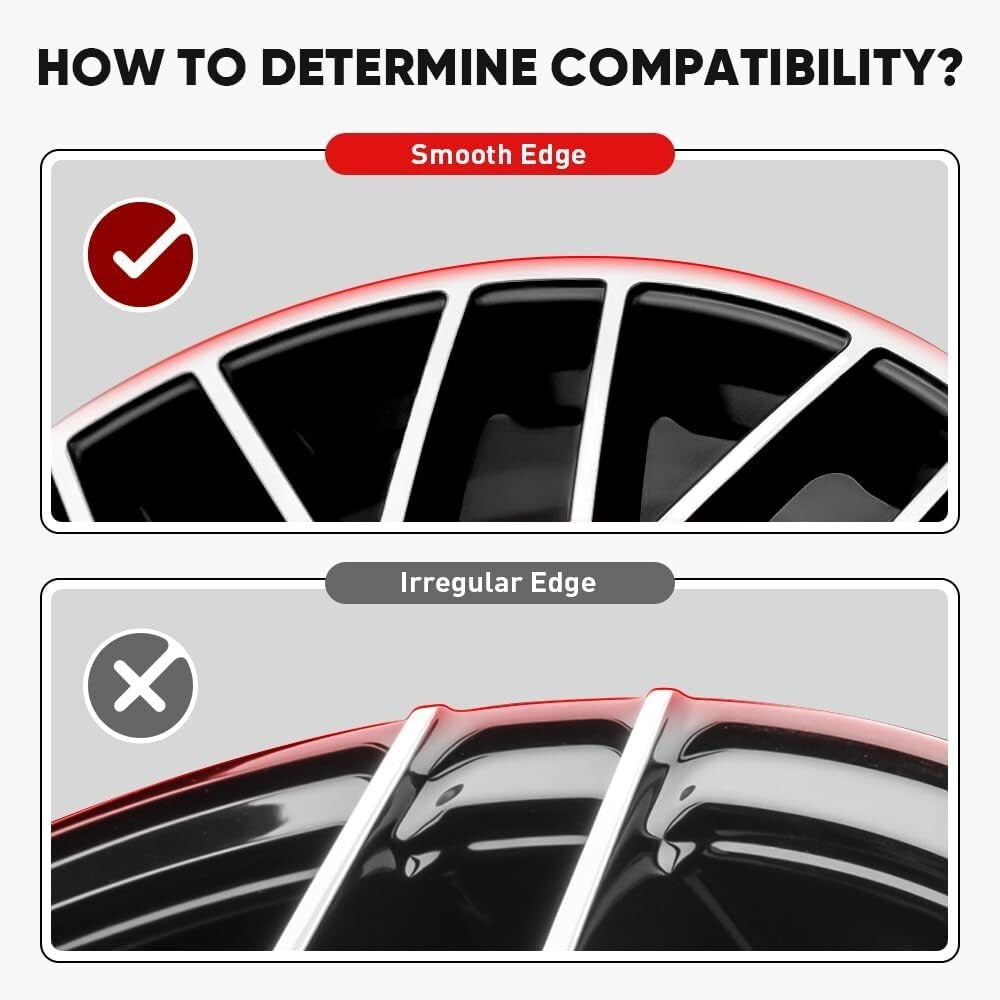 HOW TO DETERMINE COMPATIBILITY?

Smooth Edge

Irregular Edge