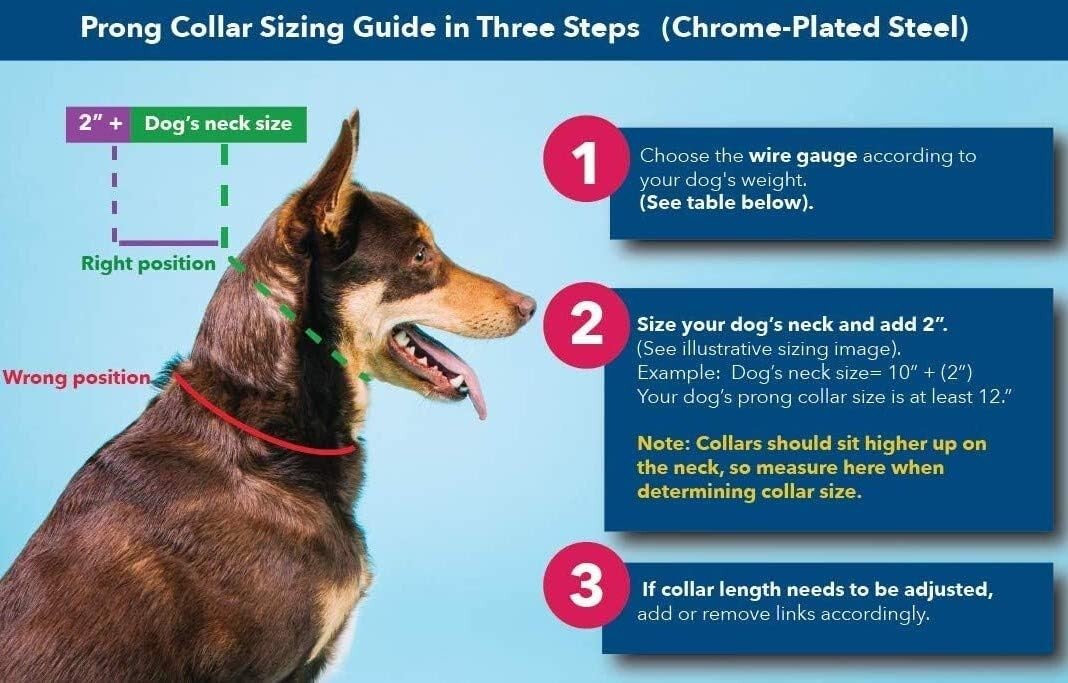 Prong Collar Sizing Guide in Three Steps (Chrome-Plated Steel)

2" + Dog's neck size

Right position

Wrong position

1 Choose the wire gauge according to your dog's weight. (See table below).

2 Size your dog's neck and add 2". (See illustrative sizing image). Example: Dog's neck size= 10" + (2") Your dog's prong collar size is at least 12."

Note: Collars should sit higher up on the neck, so measure here when determining collar size.

3 If collar length needs to be adjusted, add or remove links accordingly.