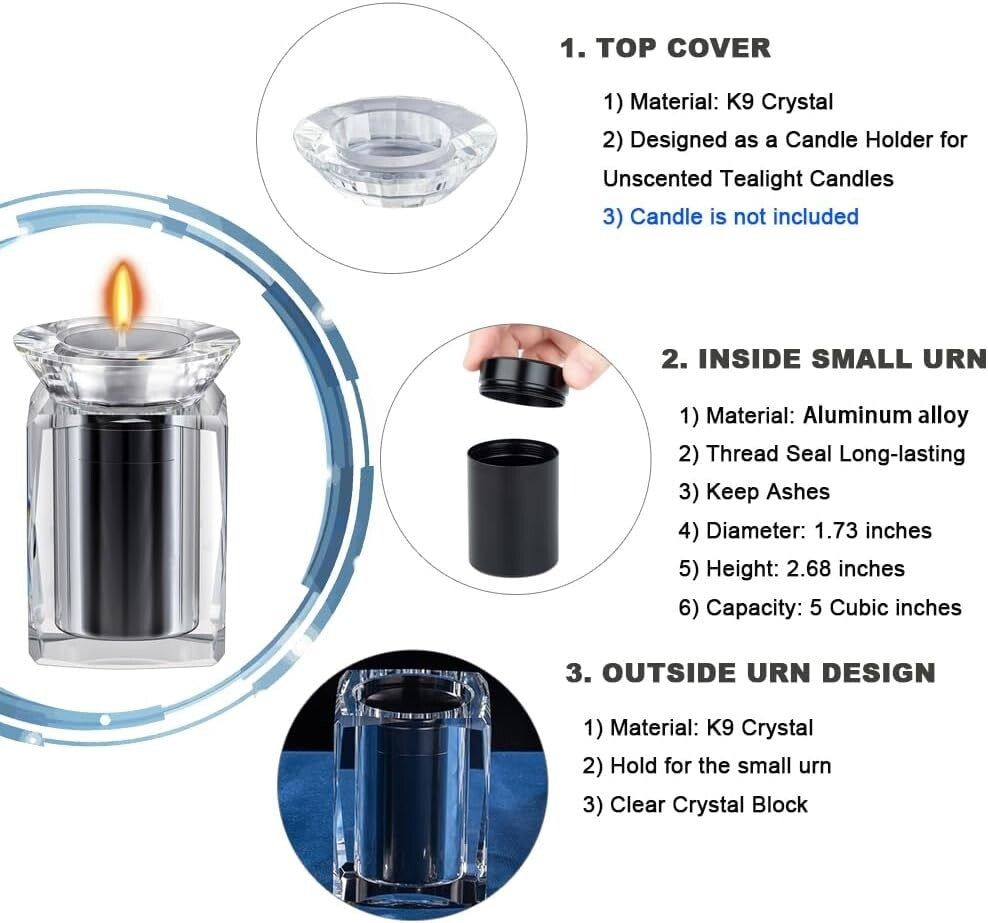 1. TOP COVER

1) Material: K9 Crystal
2) Designed as a Candle Holder for Unscented Tealight Candles
3) Candle is not included

2. INSIDE SMALL URN

1) Material: Aluminum alloy
2) Thread Seal Long-lasting
3) Keep Ashes
4) Diameter: 1.73 inches
5) Height: 2.68 inches
6) Capacity: 5 Cubic inches

3. OUTSIDE URN DESIGN

1) Material: K9 Crystal
2) Hold for the small urn
3) Clear Crystal Block