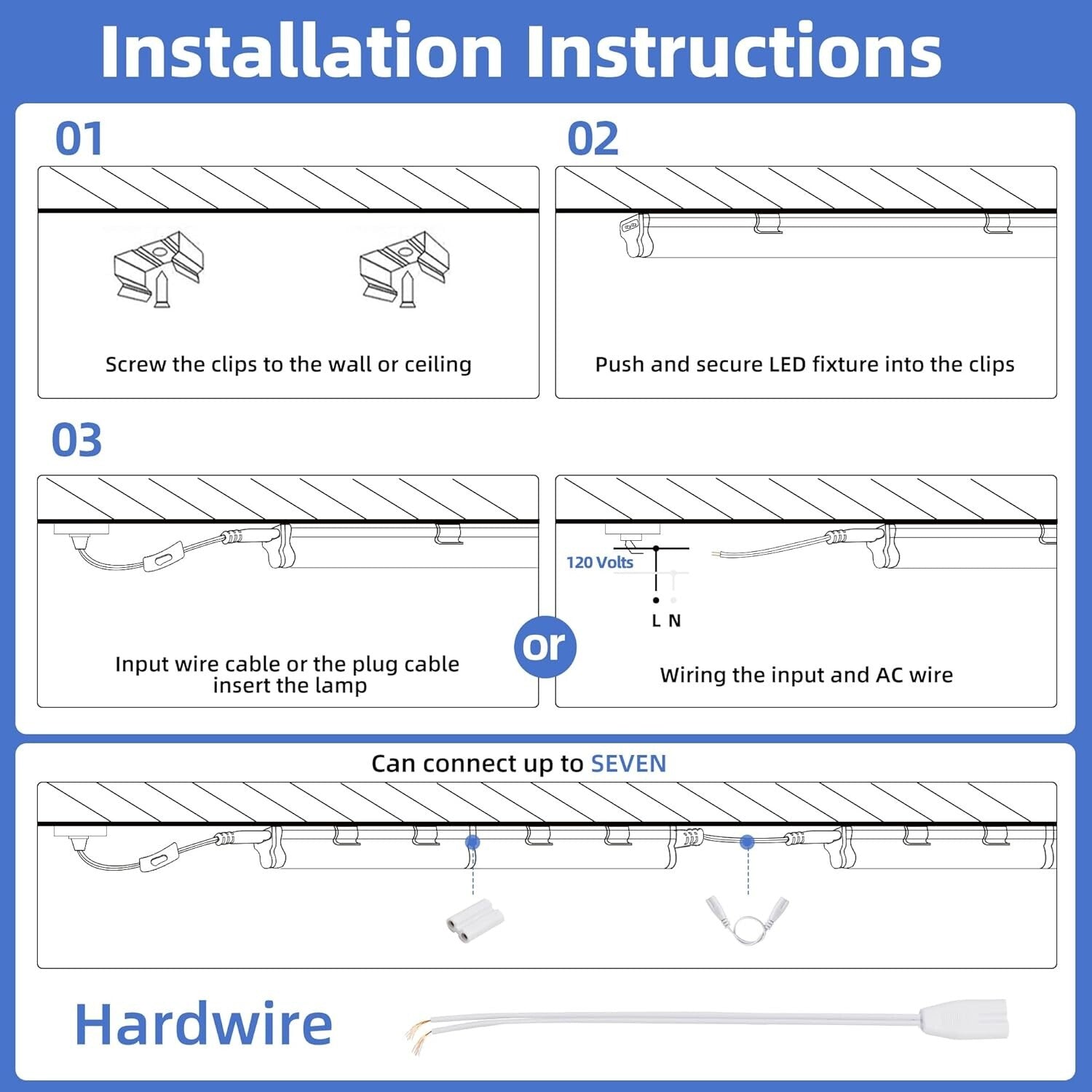 Installation Instructions

01

Screw the clips to the wall or ceiling

02

Push and secure LED fixture into the clips

03

Input wire cable or the plug cable insert the lamp

or

120 Volts

L N

Wiring the input and AC wire

Can connect up to SEVEN

Hardwire