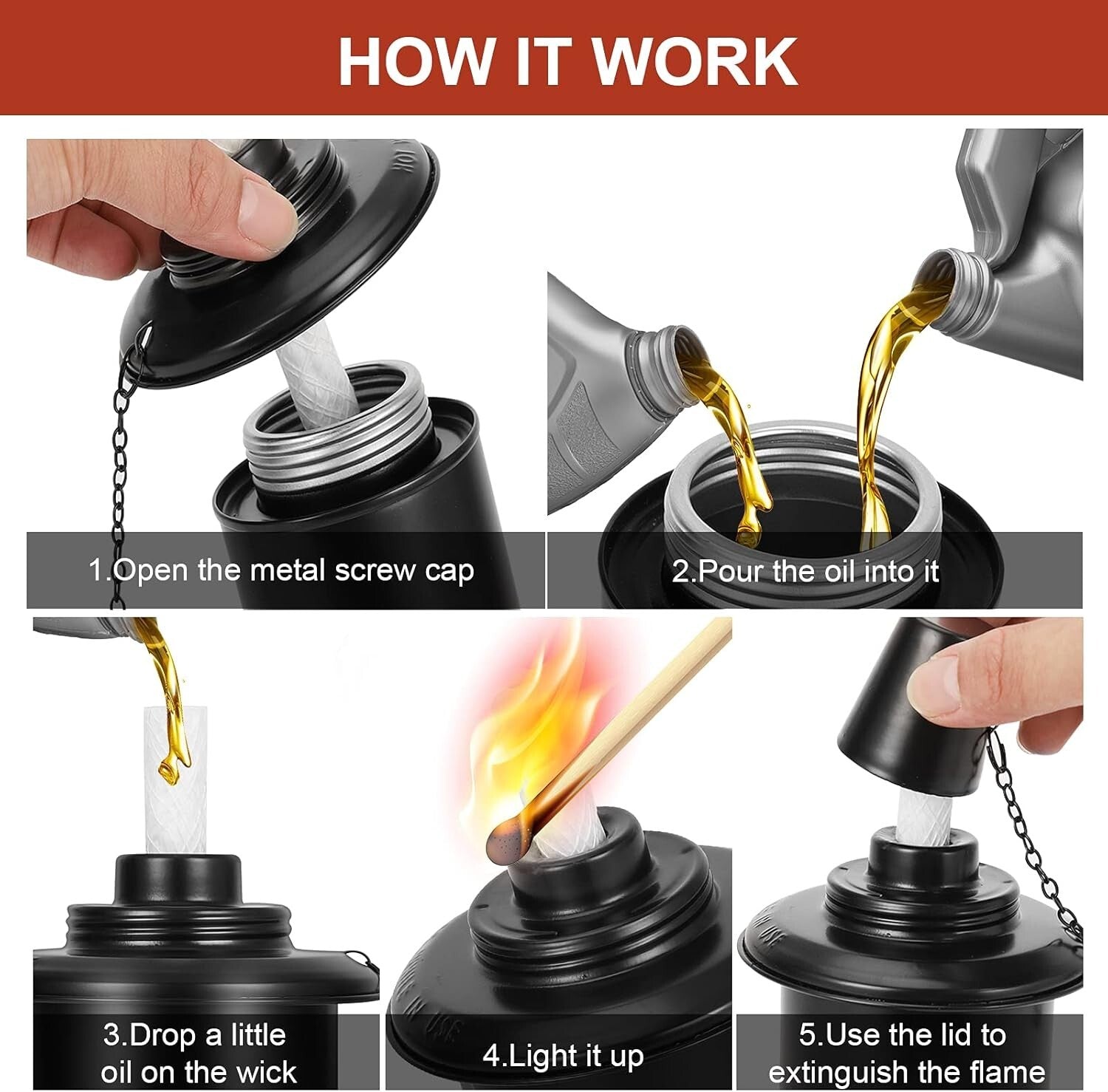 HOW IT WORK

1.Open the metal screw cap

2.Pour the oil into it

3.Drop a little oil on the wick

4.Light it up

5.Use the lid to extinguish the flame