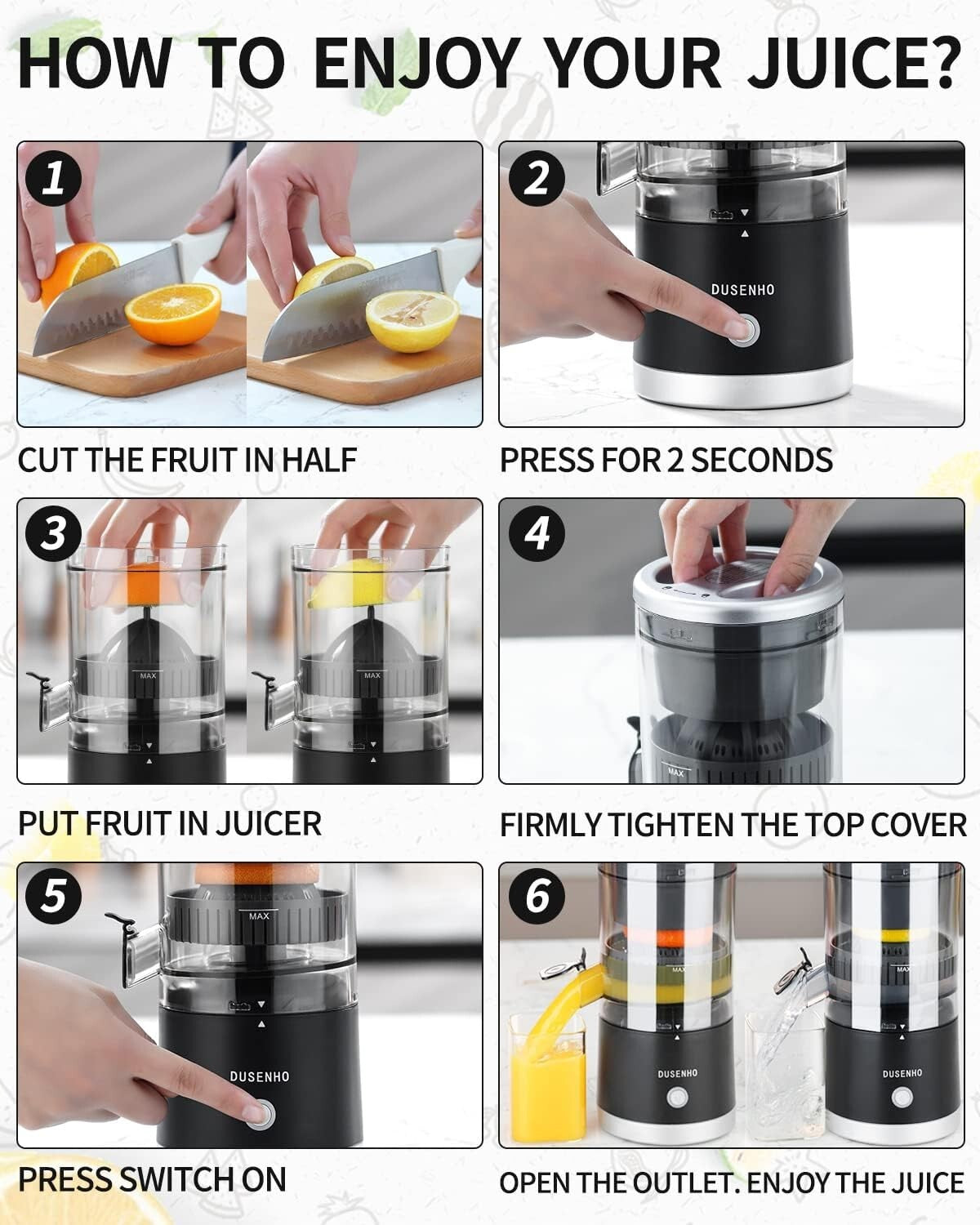 HOW TO ENJOY YOUR JUICE?

1

CUT THE FRUIT IN HALF

2

DUSENHO

PRESS FOR 2 SECONDS

3

MAX

MAX

PUT FRUIT IN JUICER

4

MAX

FIRMLY TIGHTEN THE TOP COVER

5

MAX

DUSENHO

PRESS SWITCH ON

6

MAX

MAX

DUSENHO

DUSENHO

OPEN THE OUTLET. ENJOY THE JUICE