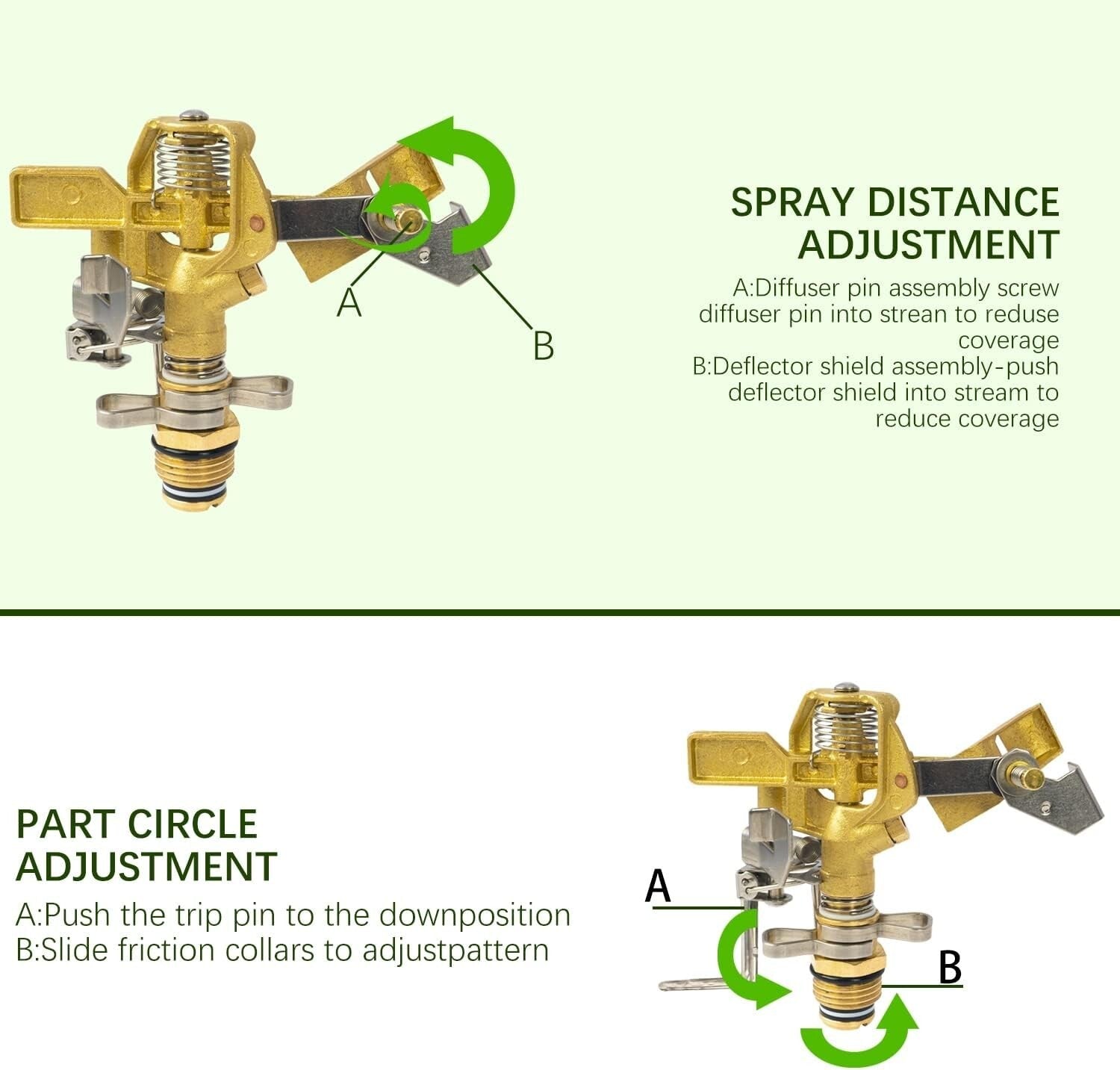 A

B

SPRAY DISTANCE ADJUSTMENT

A:Diffuser pin assembly screw diffuser pin into strean to reduse coverage
B:Deflector shield assembly-push deflector shield into stream to reduce coverage

PART CIRCLE ADJUSTMENT

A:Push the trip pin to the downposition
B:Slide friction collars to adjustpattern

A

B