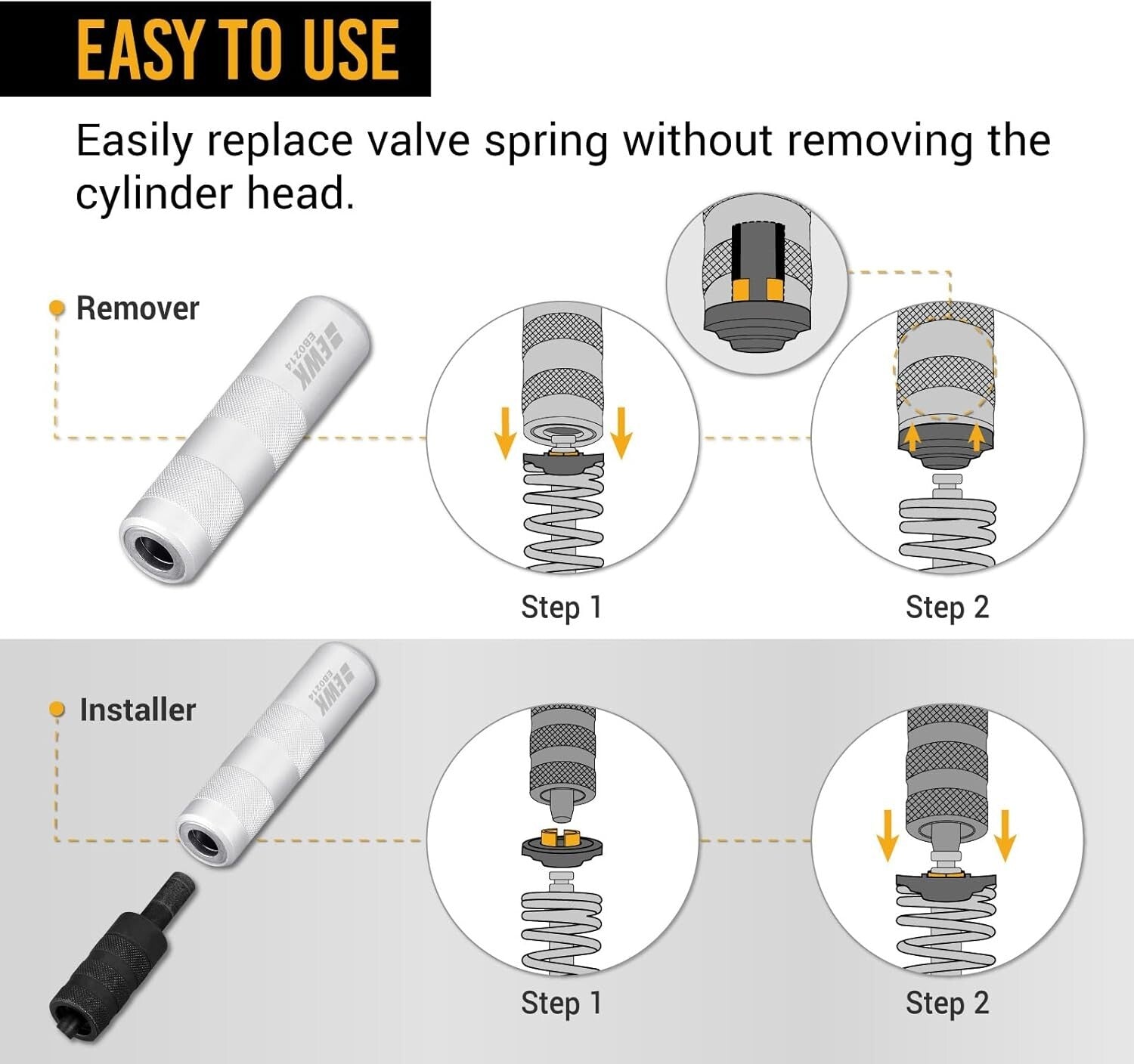 EASY TO USE

Easily replace valve spring without removing the cylinder head.

Remover

EWK
EB0214

Step 1

Step 2

Installer

EWK
EB0214

Step 1

Step 2