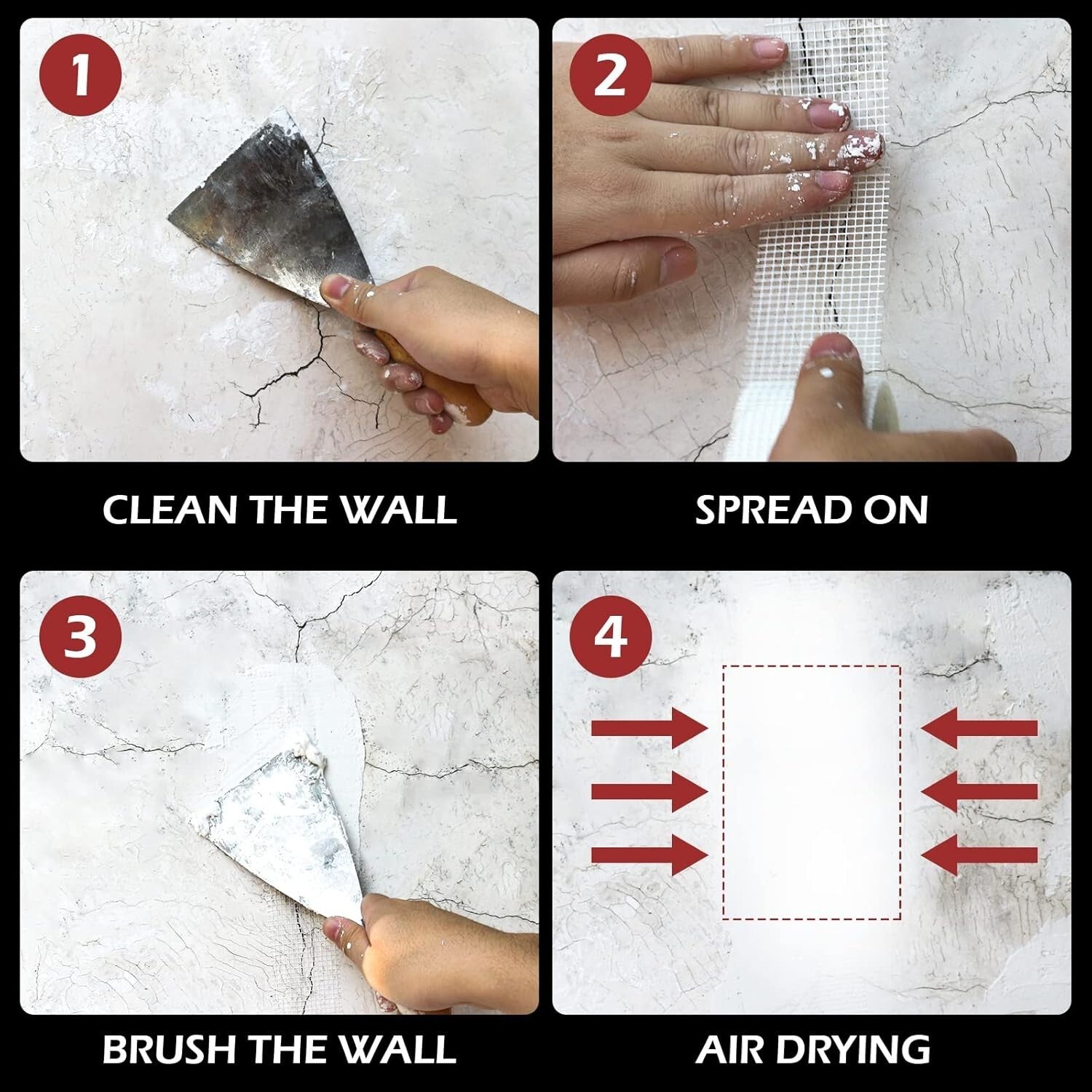 1
CLEAN THE WALL

2
SPREAD ON

3
BRUSH THE WALL

4
AIR DRYING