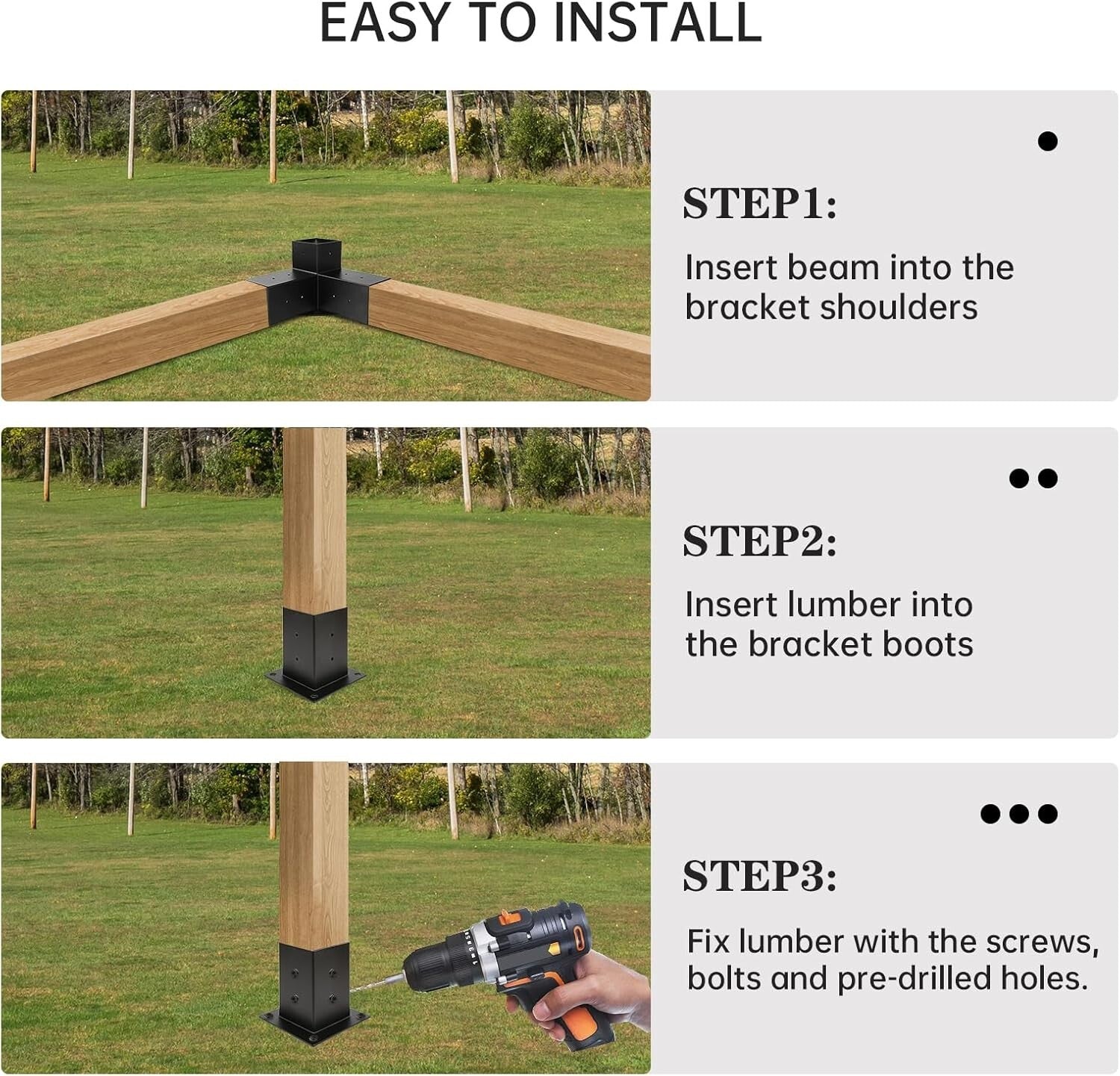 EASY TO INSTALL

STEP1:

Insert beam into the bracket shoulders

STEP2:

Insert lumber into the bracket boots

STEP3:

Fix lumber with the screws, bolts and pre-drilled holes.