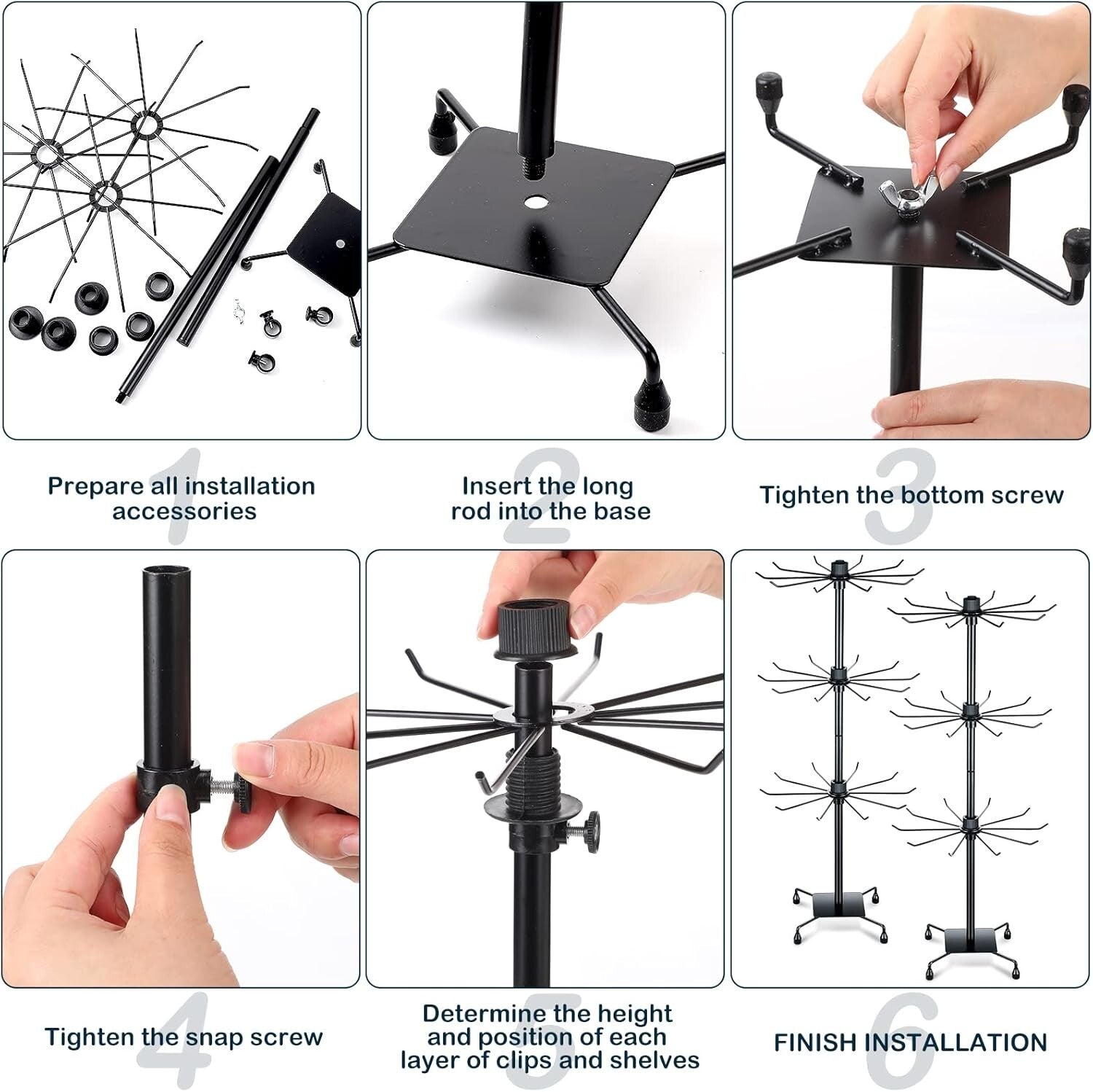 1
Prepare all installation accessories

2
Insert the long rod into the base

3
Tighten the bottom screw

4
Tighten the snap screw

5
Determine the height and position of each layer of clips and shelves

6
FINISH INSTALLATION