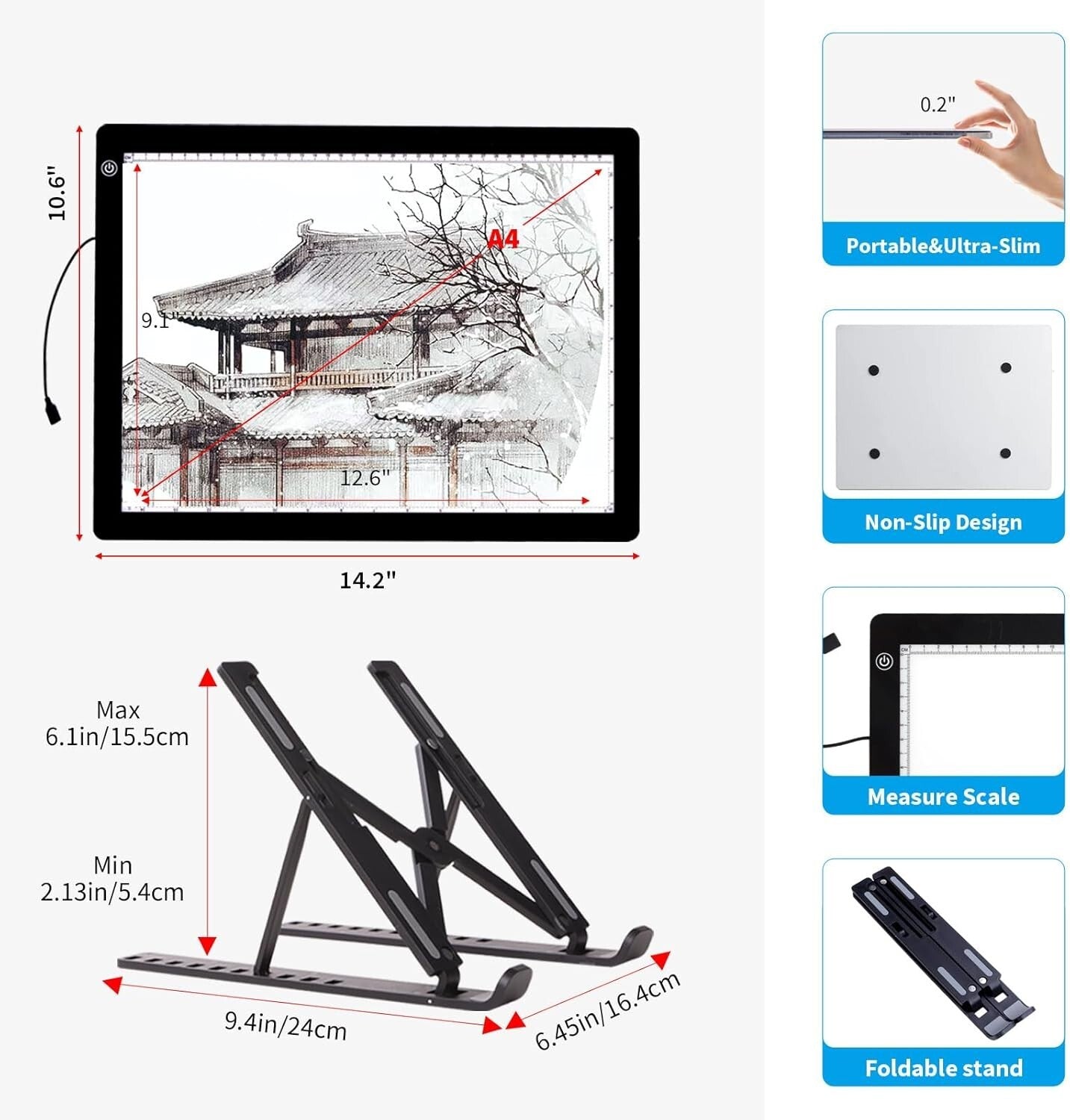 10.6"

A4

9.1"

12.6"

14.2"

Max
6.1in/15.5cm

Min
2.13in/5.4cm

9.4in/24cm

6.45in/16.4cm

0.2"

Portable&Ultra-Slim

Non-Slip Design

Measure Scale

Foldable stand